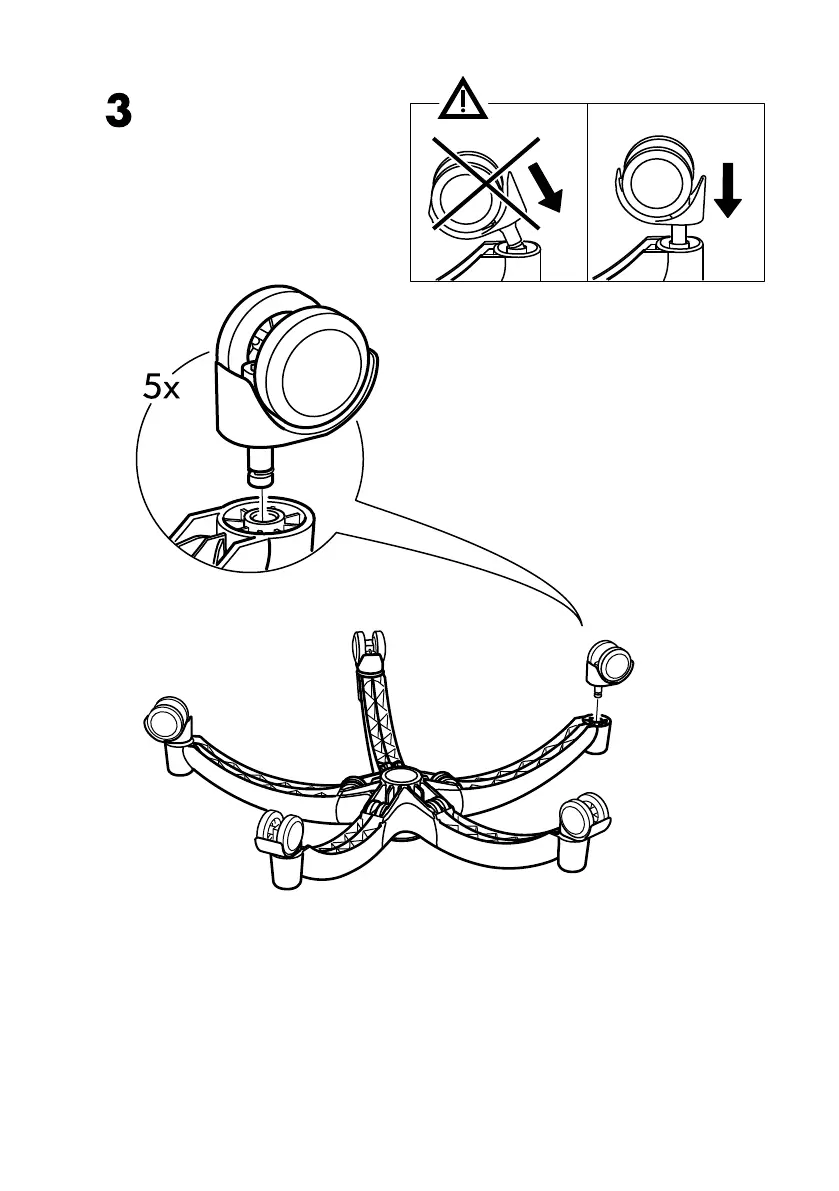 3

5x