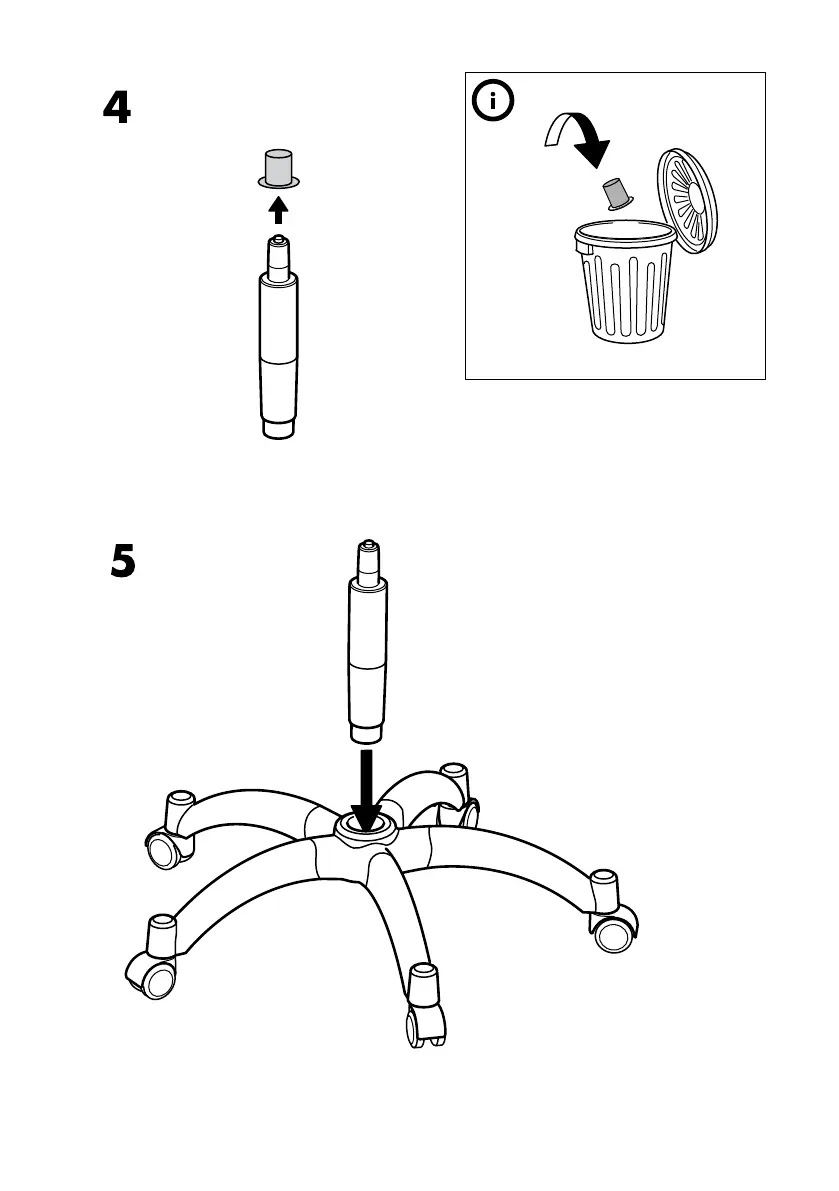 4

i

5