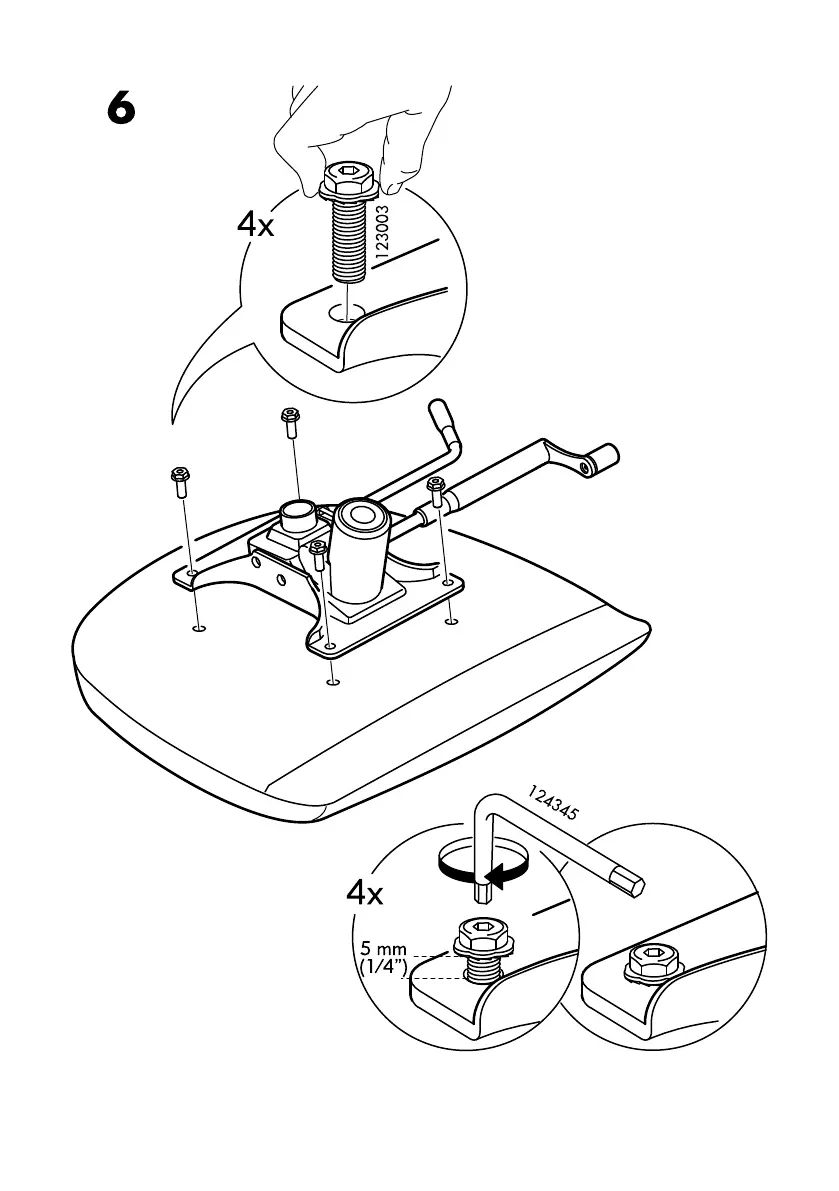 6

4x

123003

124345

4x

5 mm
(1/4")