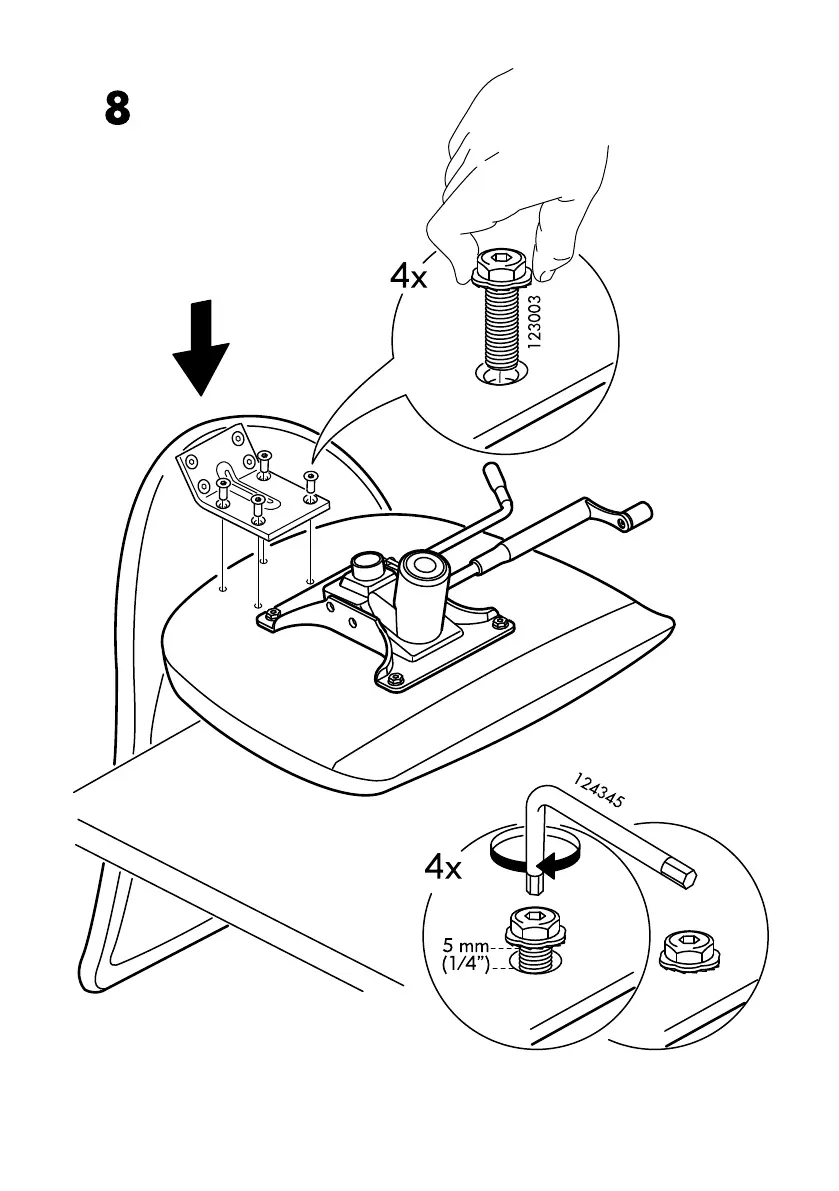 8

4x

123003

124345

4x

5 mm
(1/4")