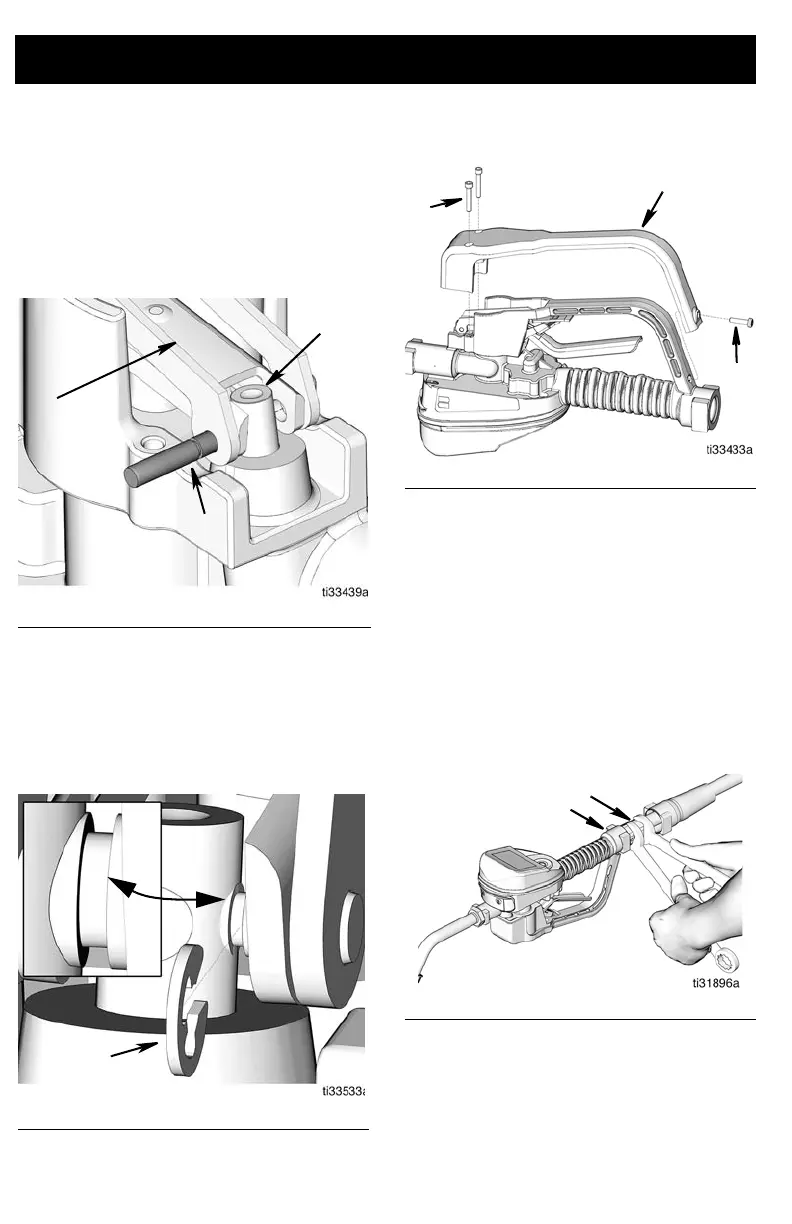 ti33439a

ti33533a

ti33433a

ti31896a