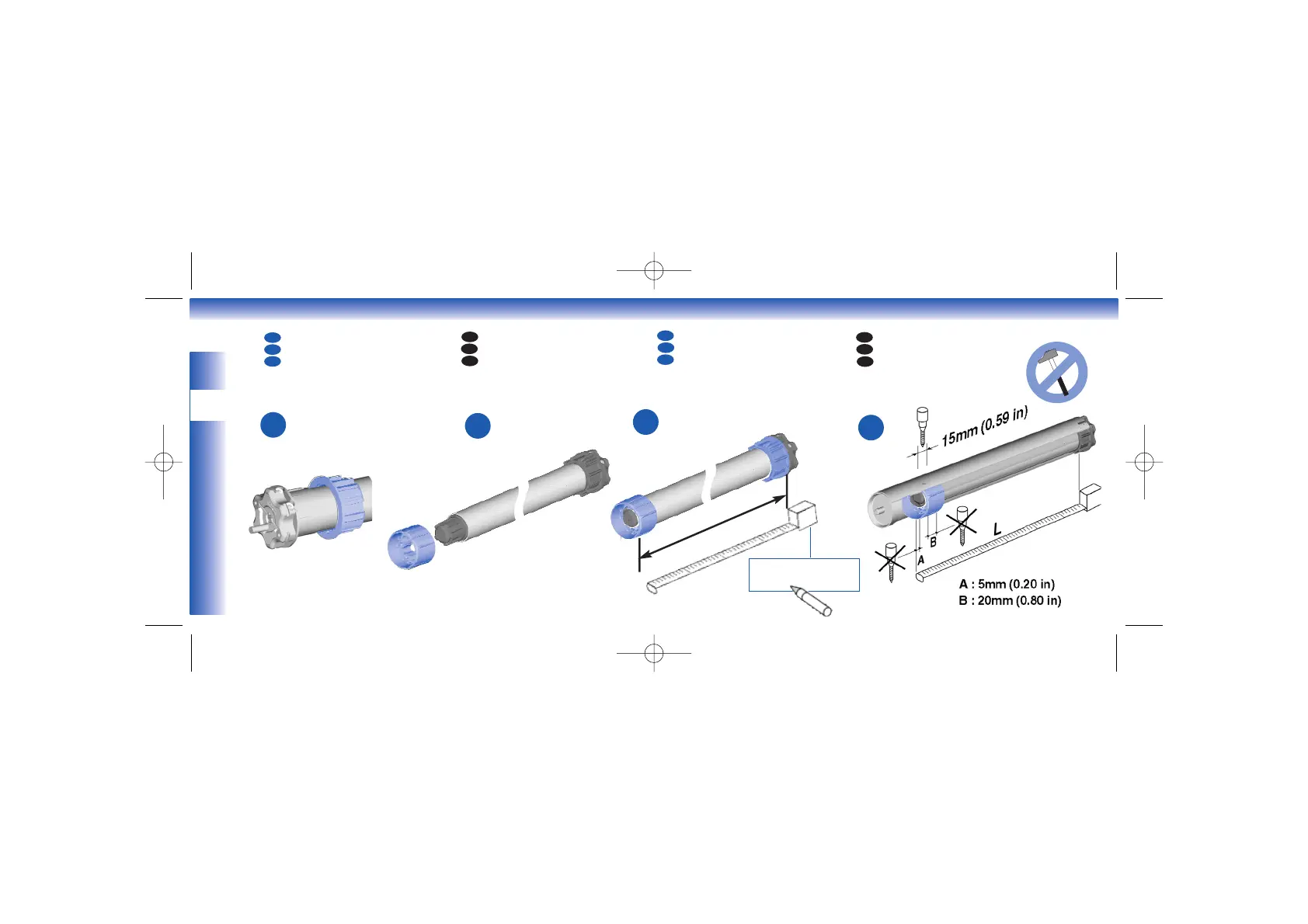 15mm (0.59 in)

B

A

L

A : 5mm (0.20 in)
B : 20mm (0.80 in)