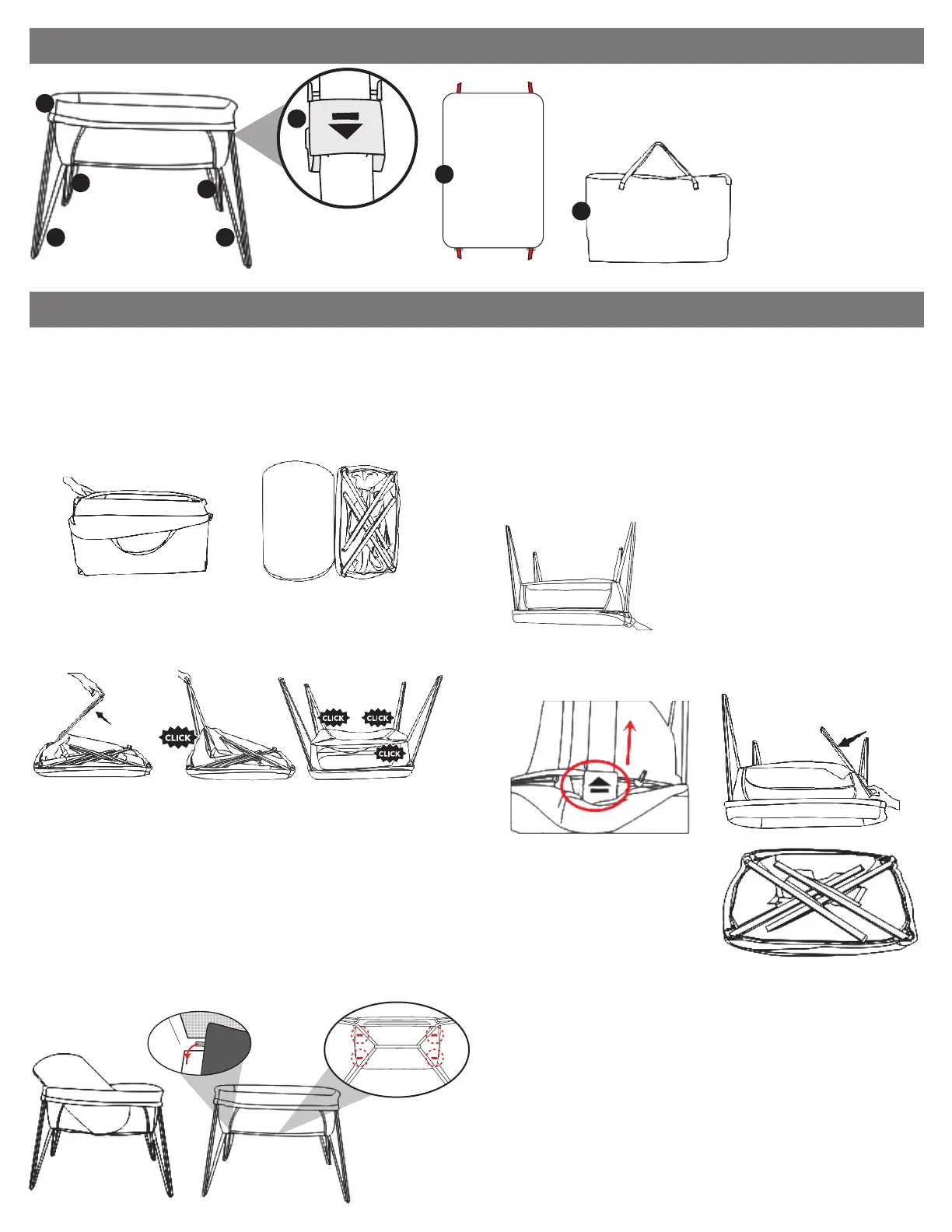 CLICK

CLICK

CLICK

CLICK