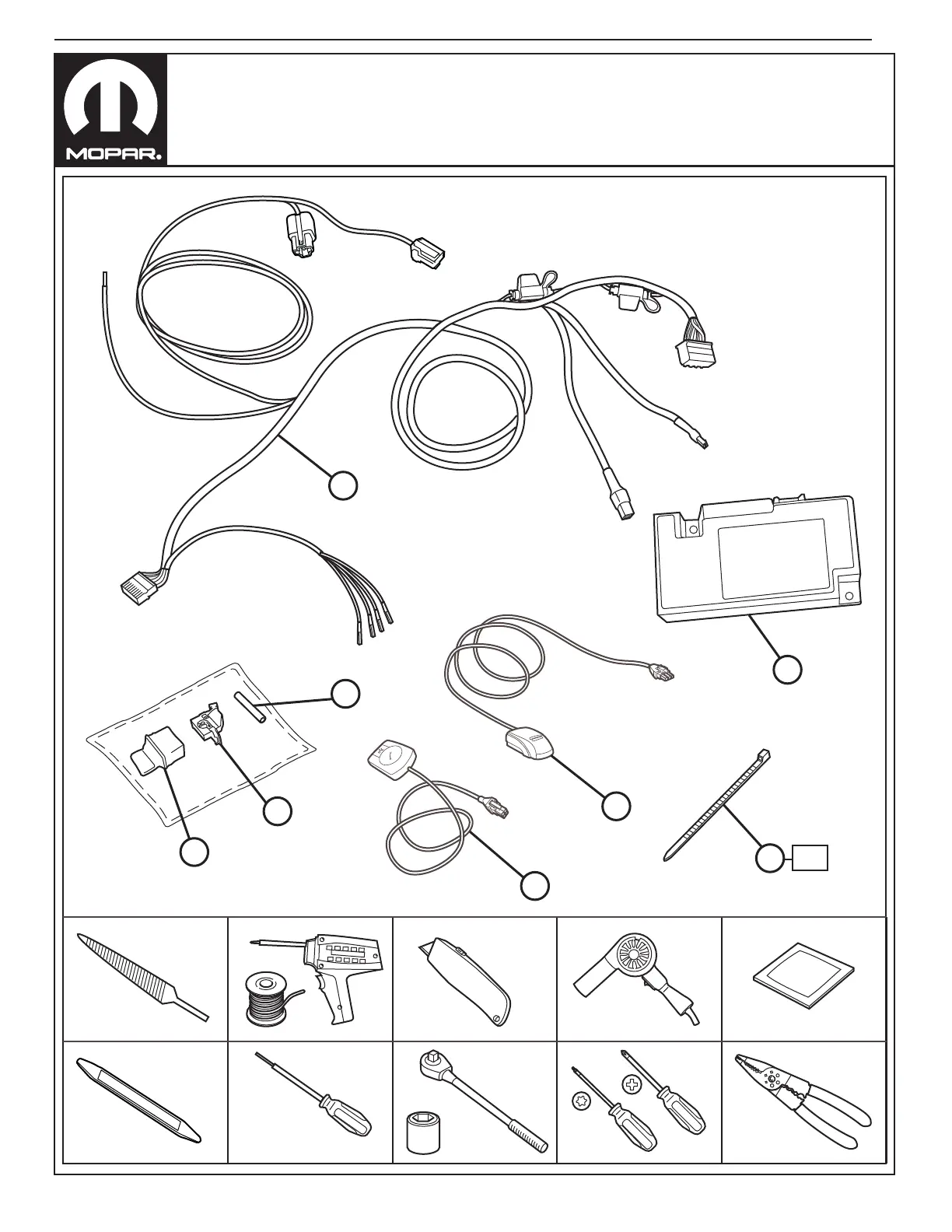 MOPAR.