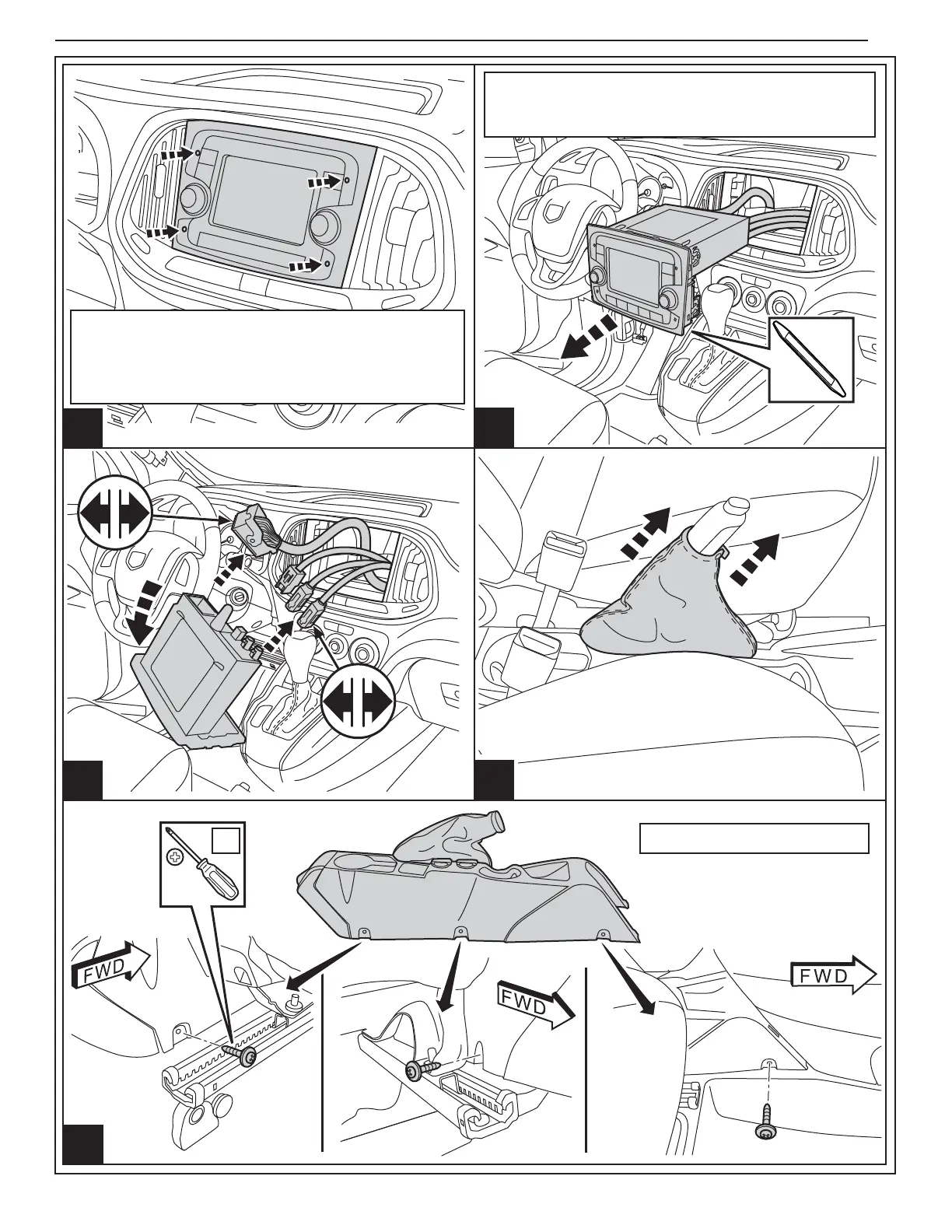 FWD

FWD

FWD