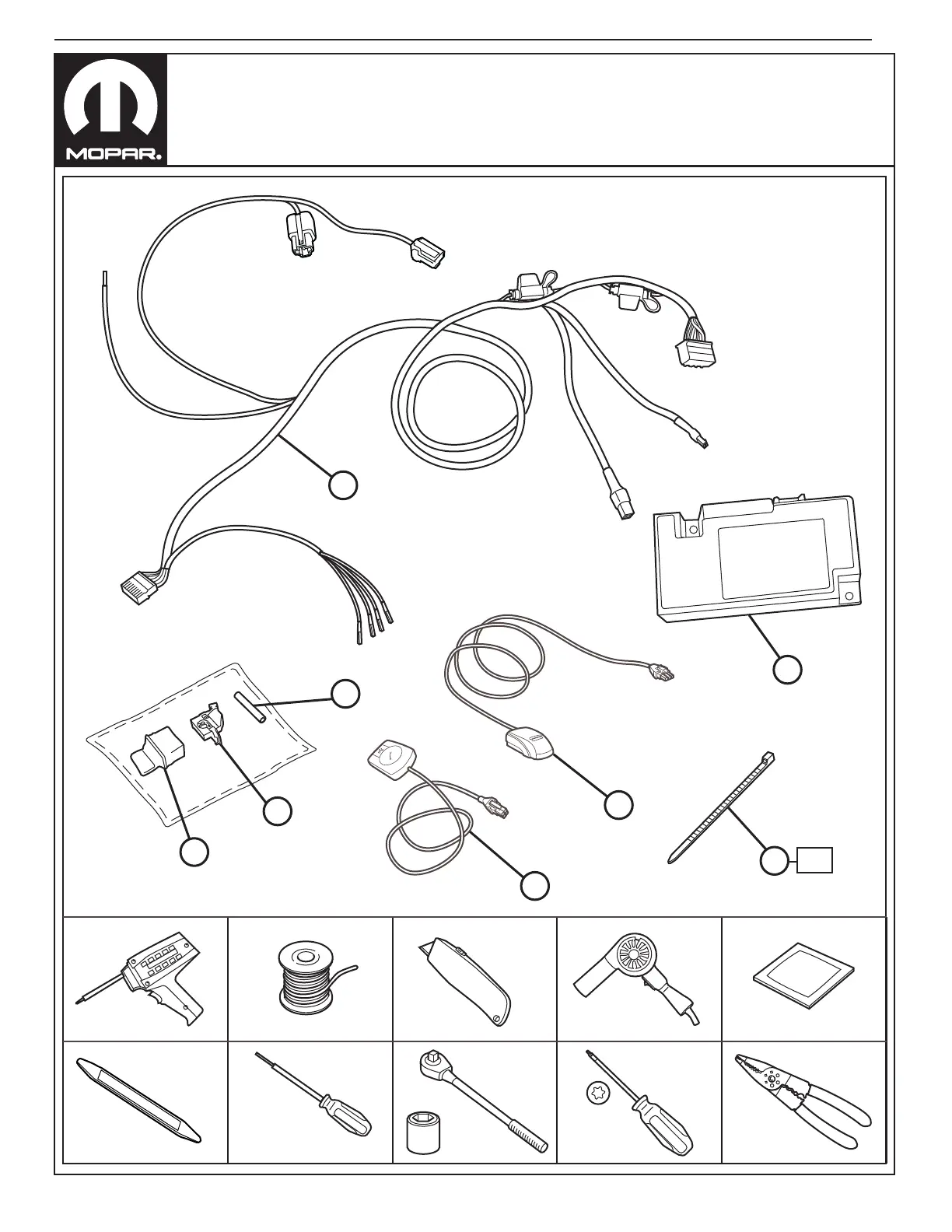 MOPAR.