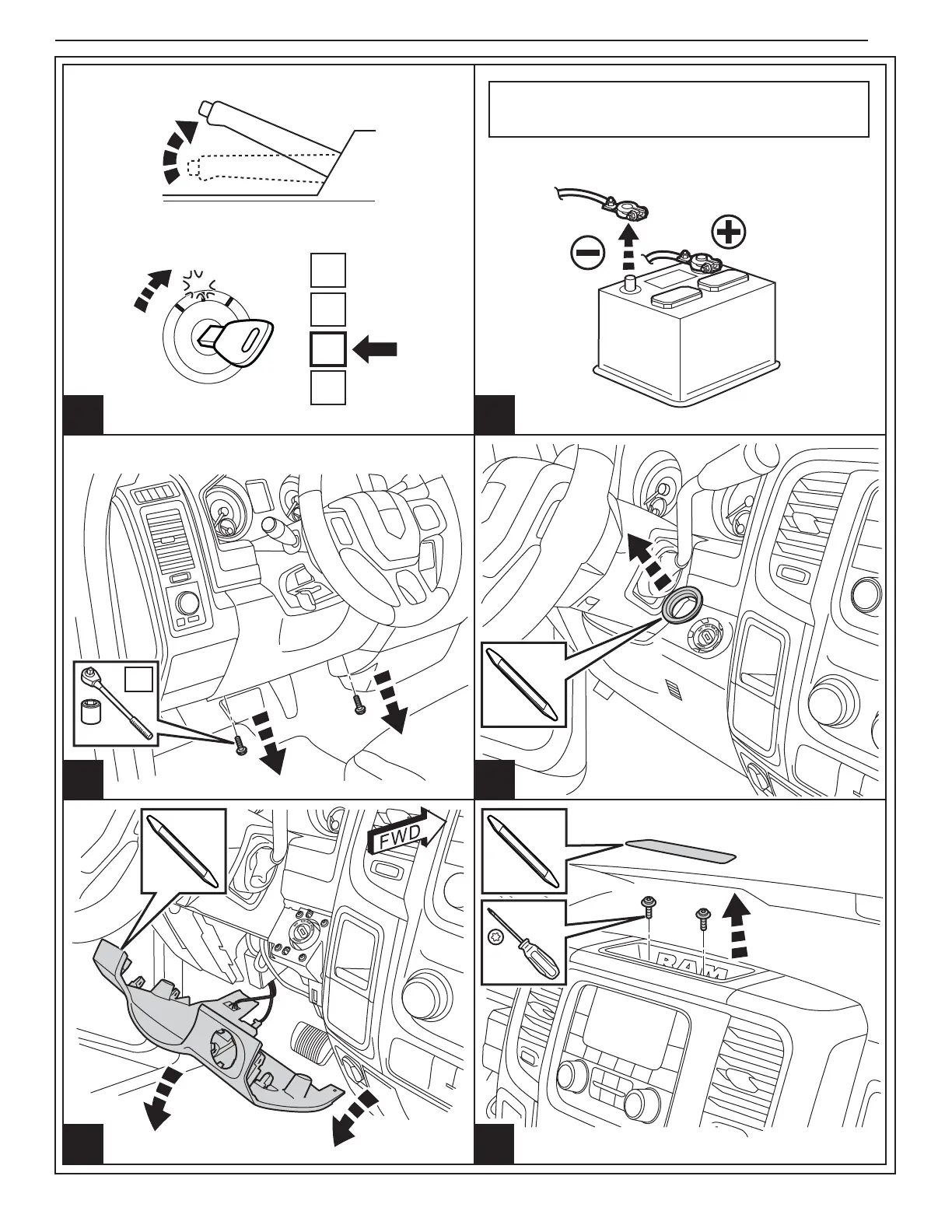 FWD

RAM