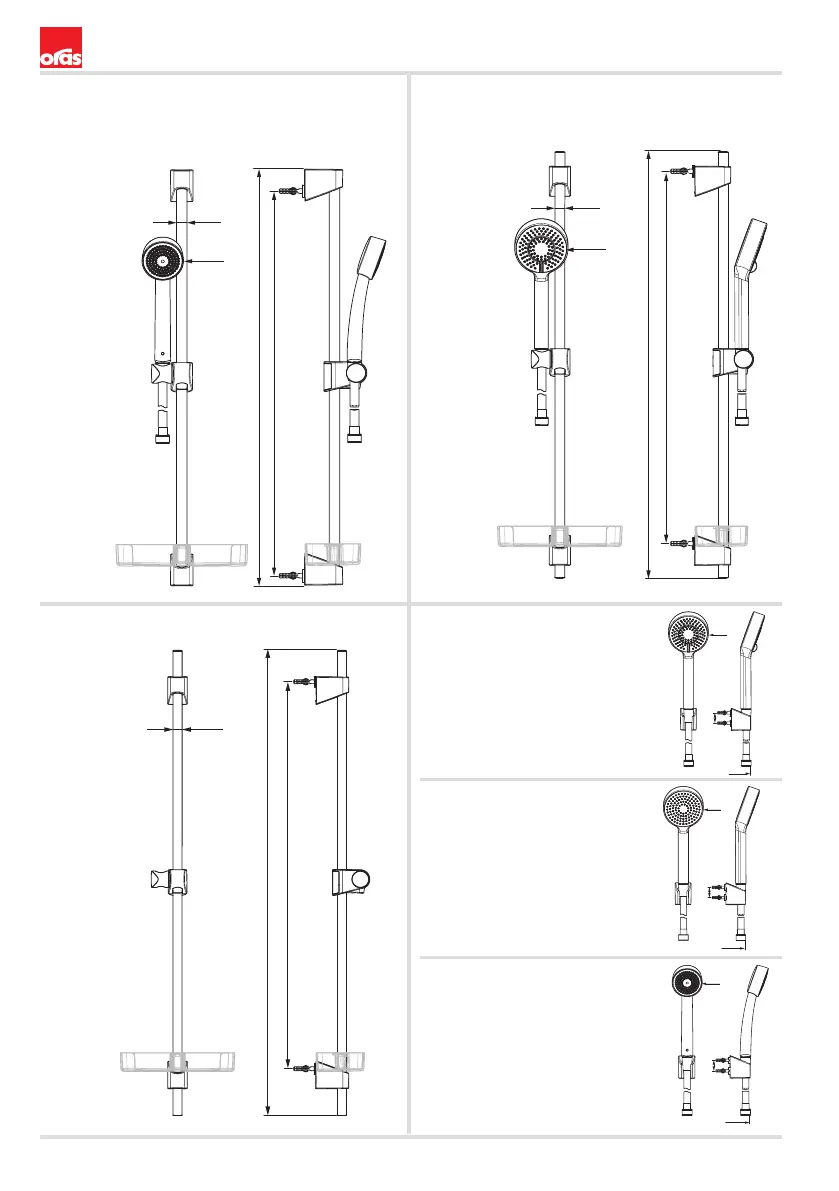 oras