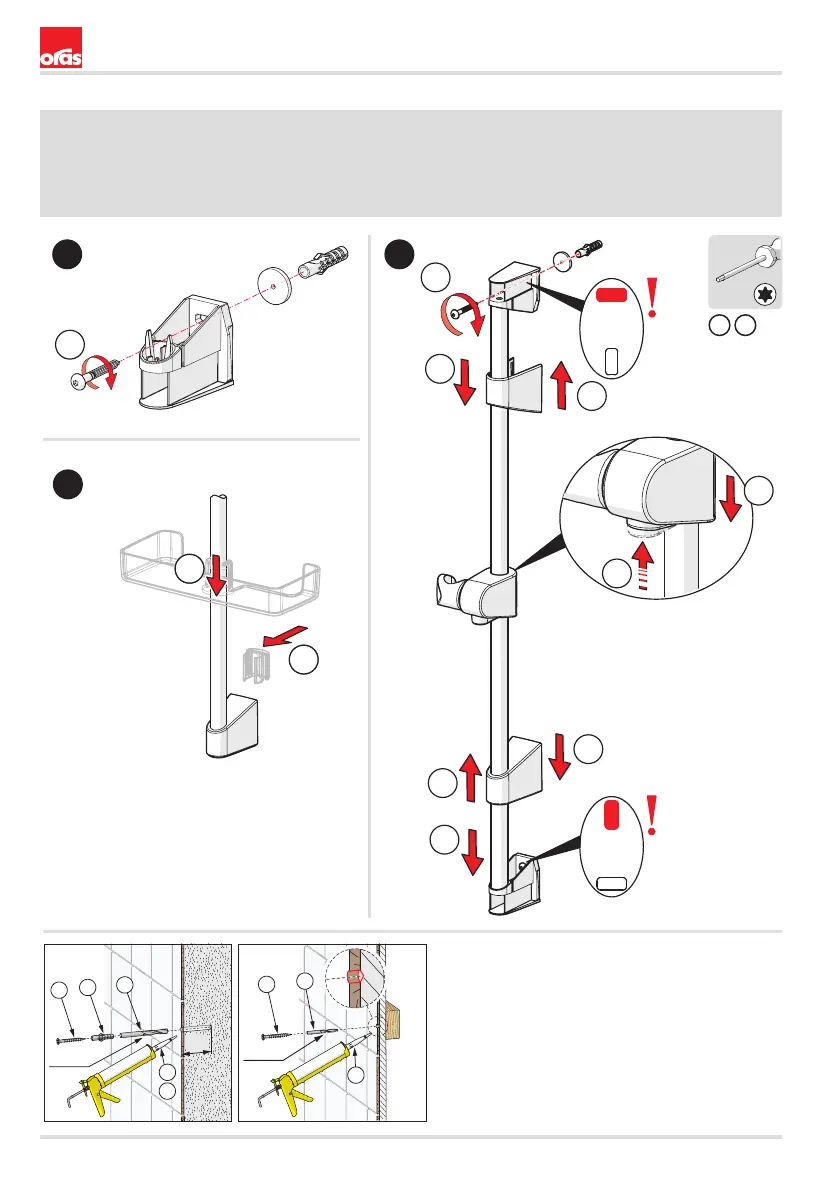 oras