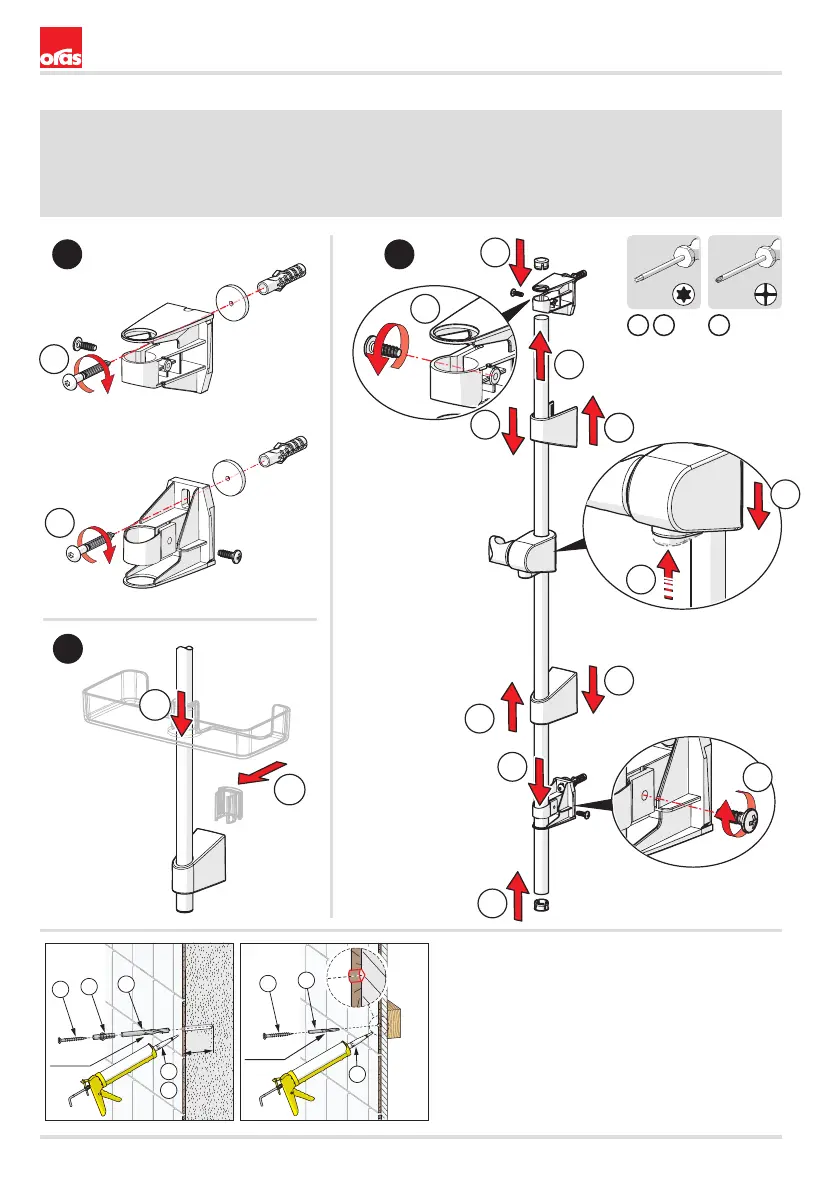 oras