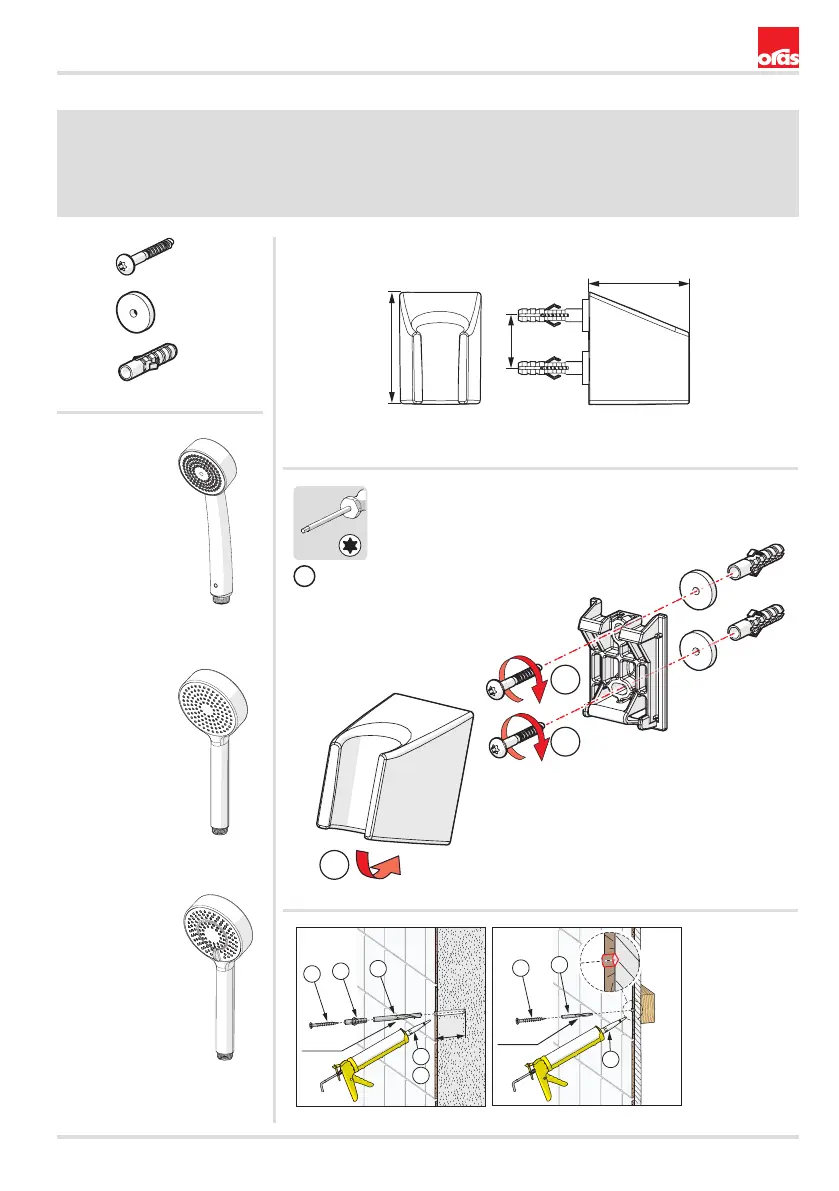 oras