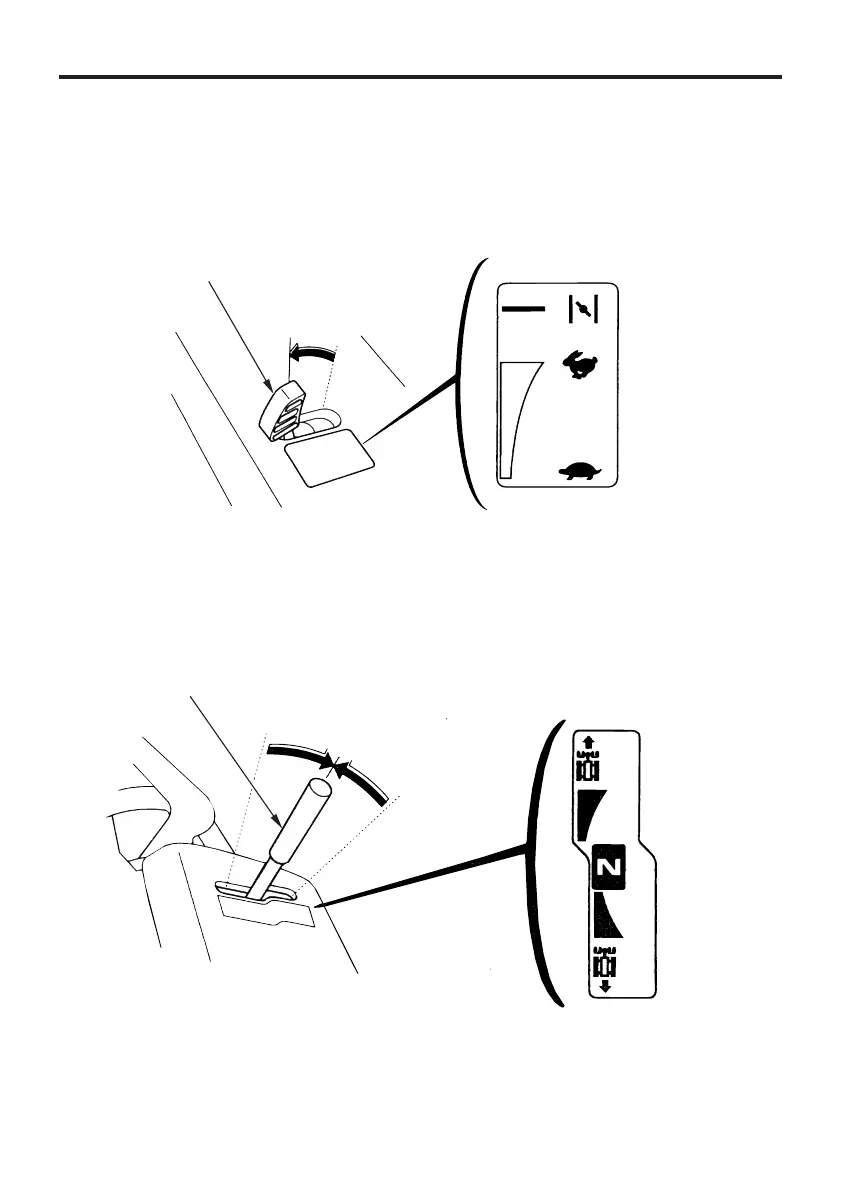 N