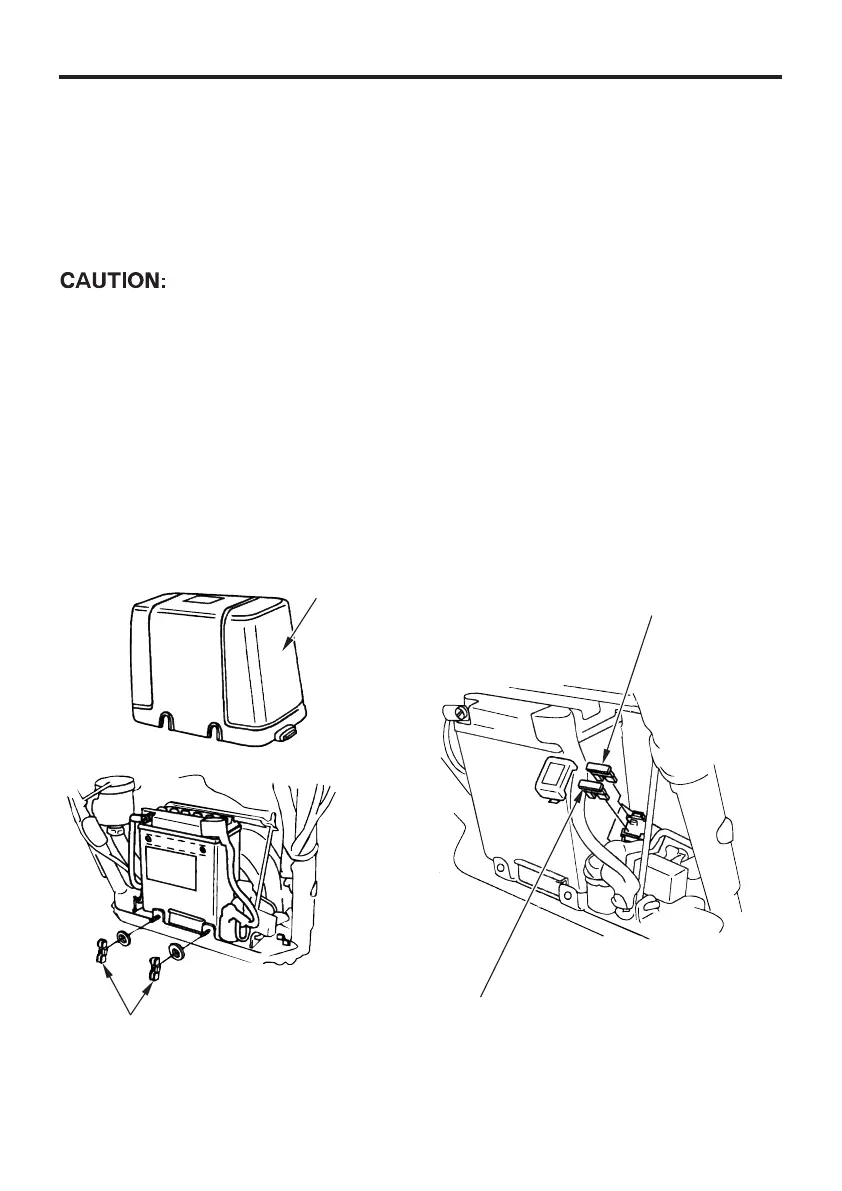 CAUTION: