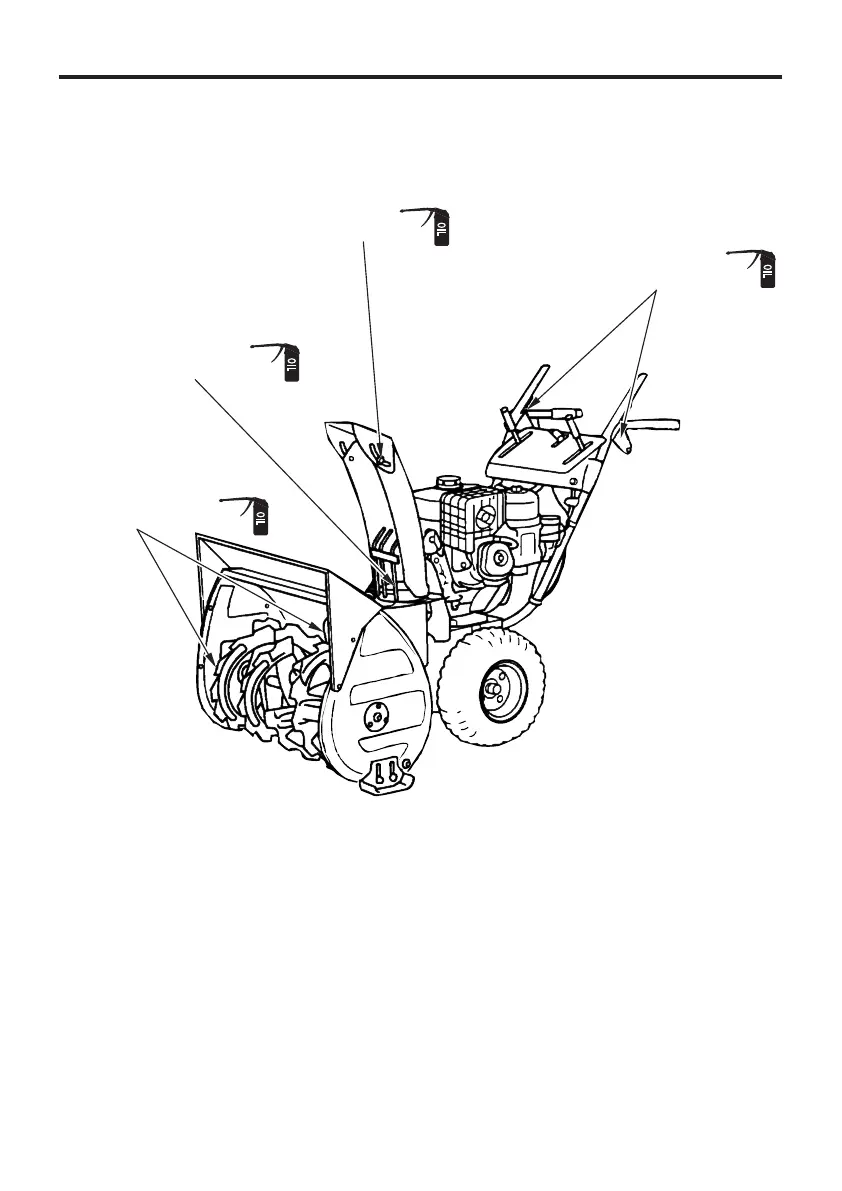 OIL

OIL

OIL

OIL