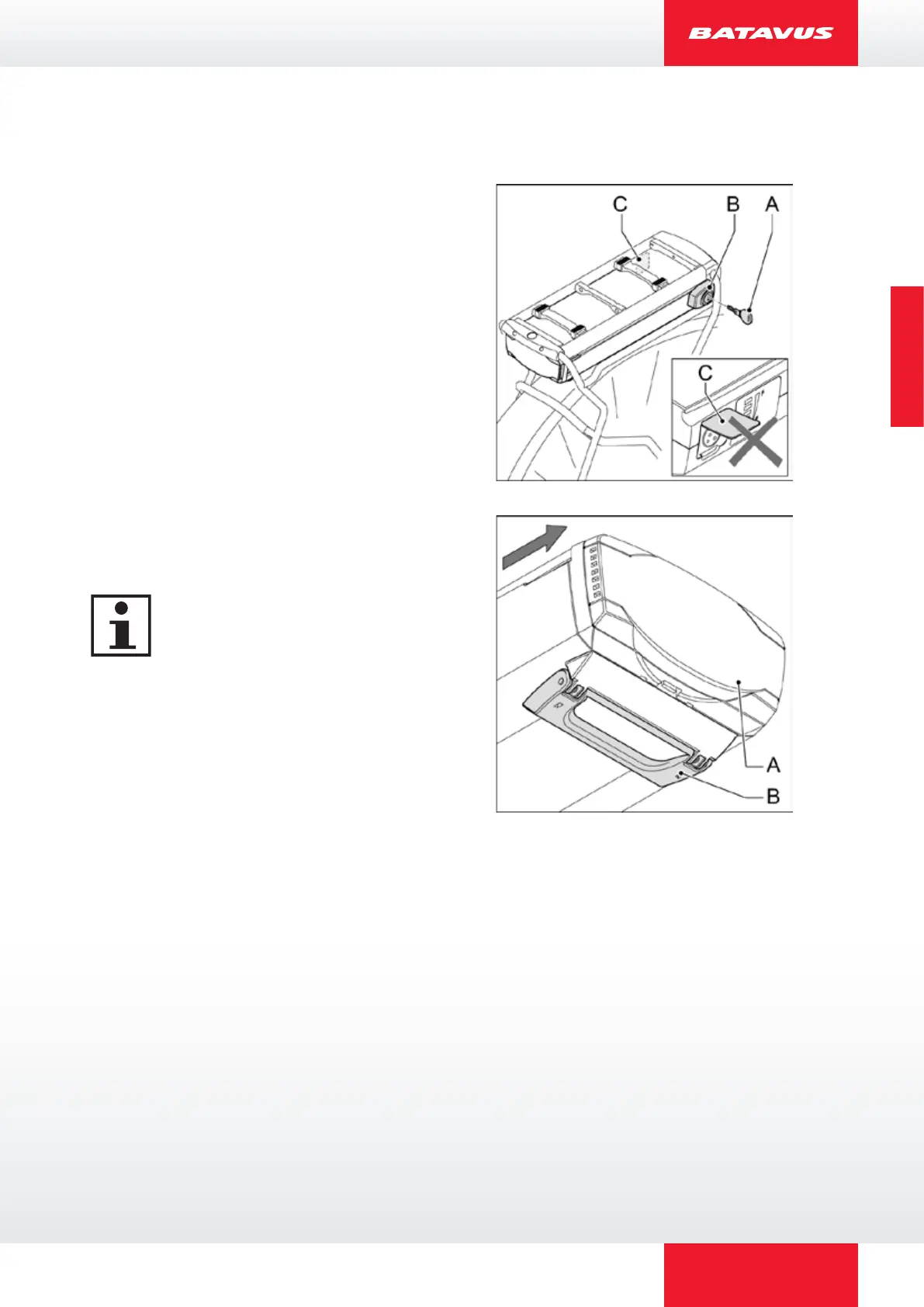 BATAVUS

C
B
A
C

A
B