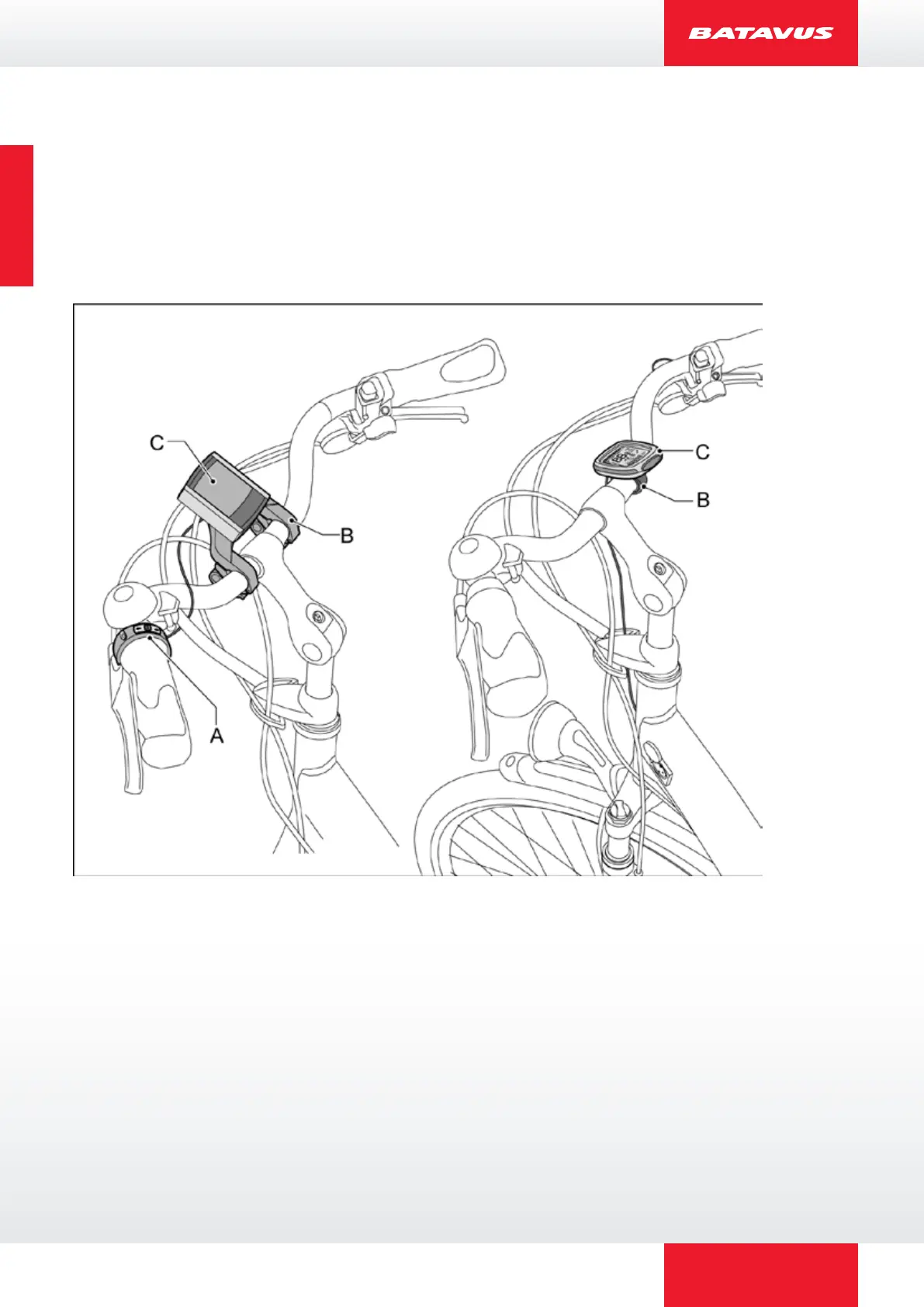 BATAVUS

C
B
A

C
B