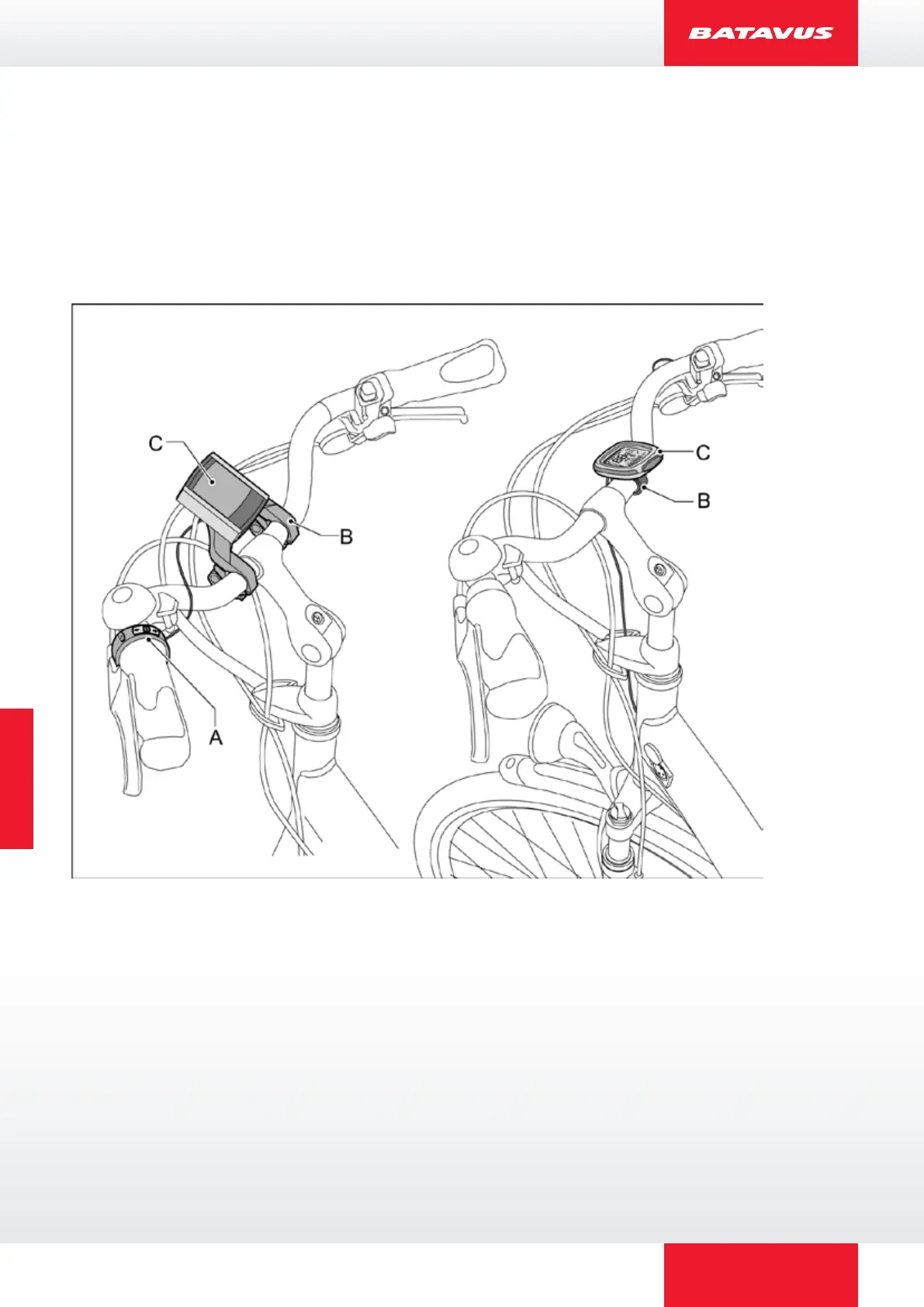 BATAVUS

C
B
A
C
B