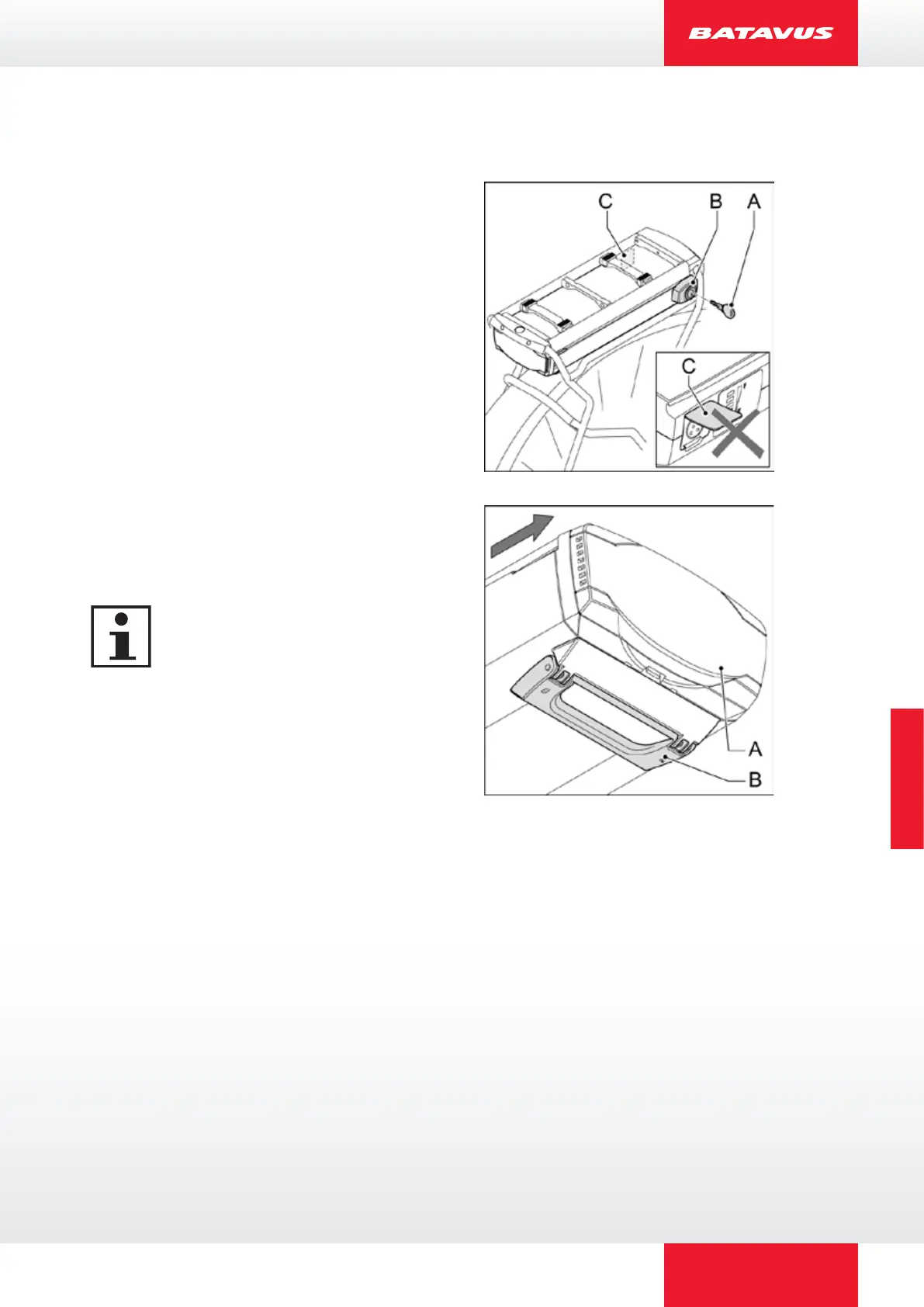 BATAVUS

C B A

C

A

B