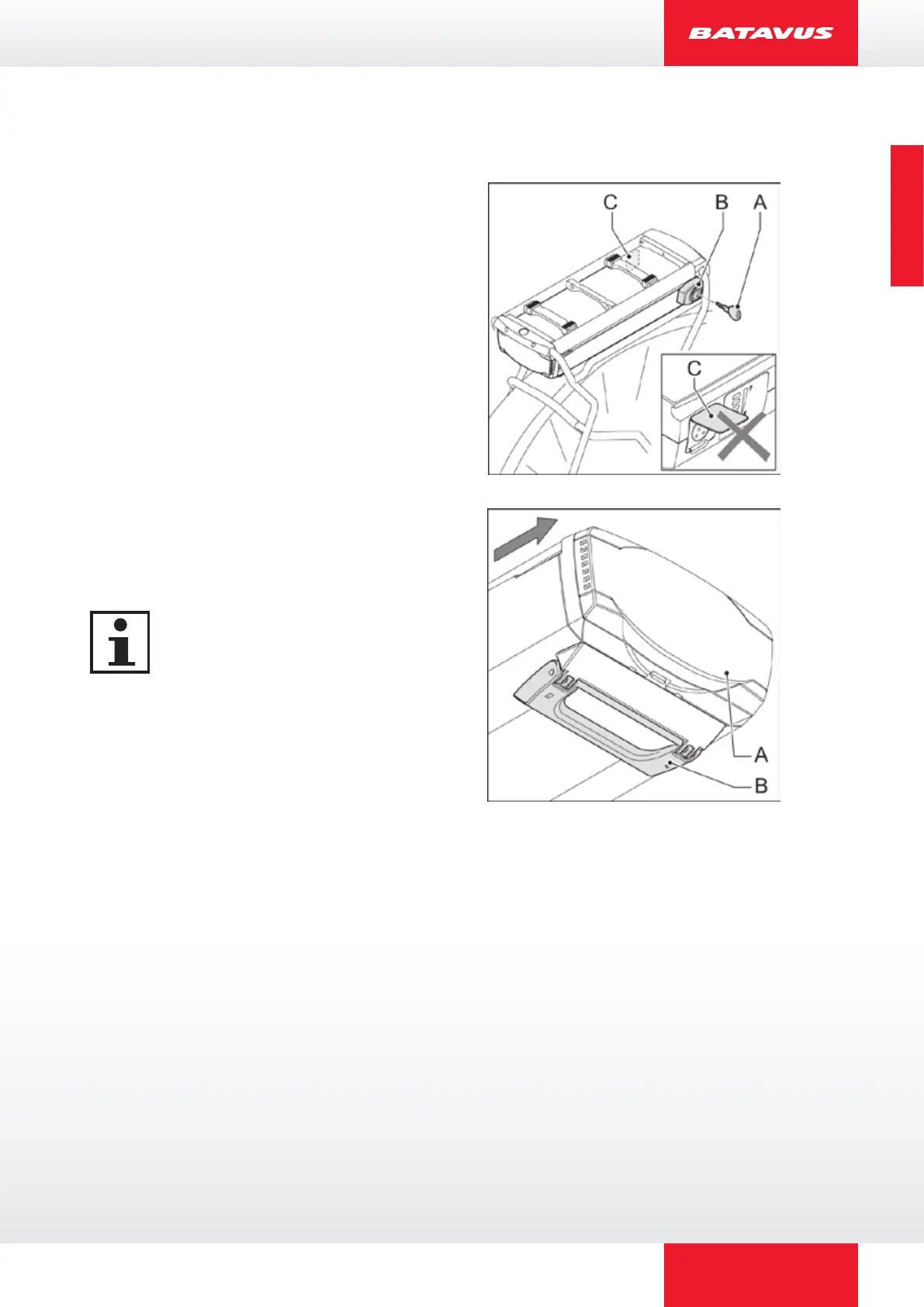 BATAVUS

C
B
A
C

A
B