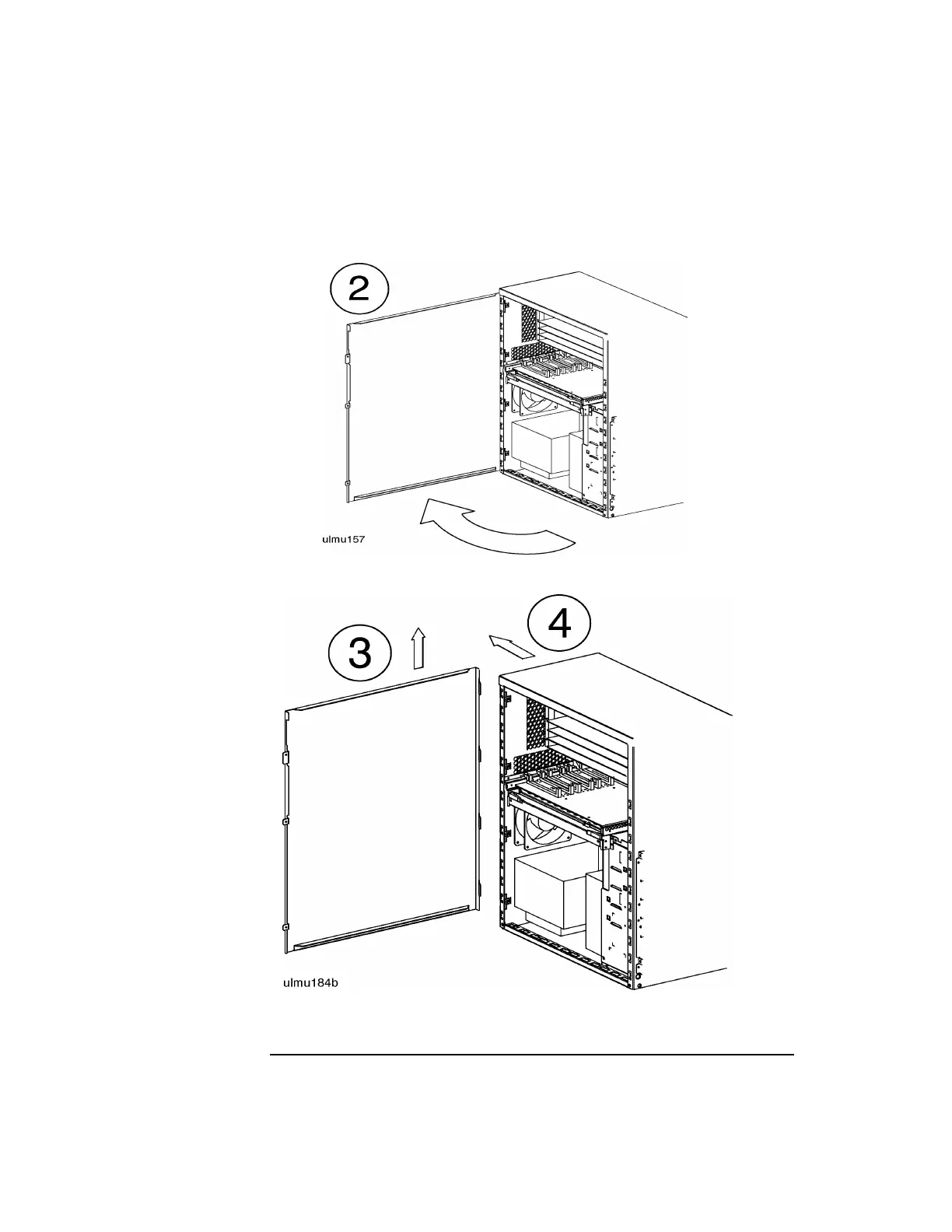 2

ulmu157

3

4

ulmu184b