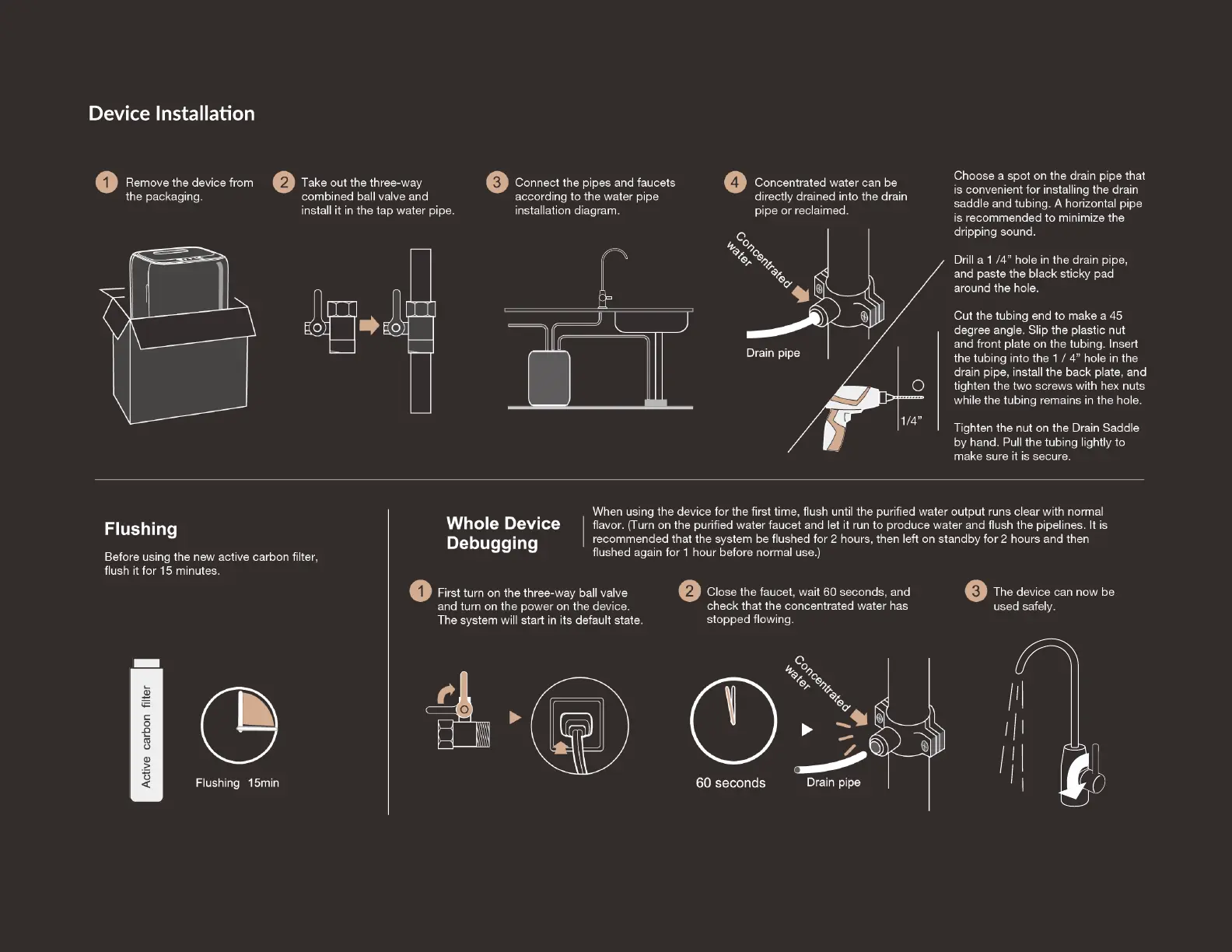 Device Installation

1 Remove the device from the packaging.

2 Take out the three-way combined ball valve and install it in the tap water pipe.

3 Connect the pipes and faucets according to the water pipe installation diagram.

4 Concentrated water can be directly drained into the drain pipe or reclaimed.

Concentrated water

Drain pipe

1/4"

Choose a spot on the drain pipe that is convenient for installing the drain saddle and tubing. A horizontal pipe is recommended to minimize the dripping sound.

Drill a 1 /4" hole in the drain pipe, and paste the black sticky pad around the hole.

Cut the tubing end to make a 45 degree angle. Slip the plastic nut and front plate on the tubing. Insert the tubing into the 1 / 4" hole in the drain pipe, install the back plate, and tighten the two screws with hex nuts while the tubing remains in the hole.

Tighten the nut on the Drain Saddle by hand. Pull the tubing lightly to make sure it is secure.

Flushing

Before using the new active carbon filter, flush it for 15 minutes.

Active carbon filter

Flushing 15min

Whole Device Debugging

When using the device for the first time, flush until the purified water output runs clear with normal flavor. (Turn on the purified water faucet and let it run to produce water and flush the pipelines. It is recommended that the system be flushed for 2 hours, then left on standby for 2 hours and then flushed again for 1 hour before normal use.)

1 First turn on the three-way ball valve and turn on the power on the device. The system will start in its default state.

2 Close the faucet, wait 60 seconds, and check that the concentrated water has stopped flowing.

3 The device can now be used safely.

60 seconds

Concentrated water

Drain pipe