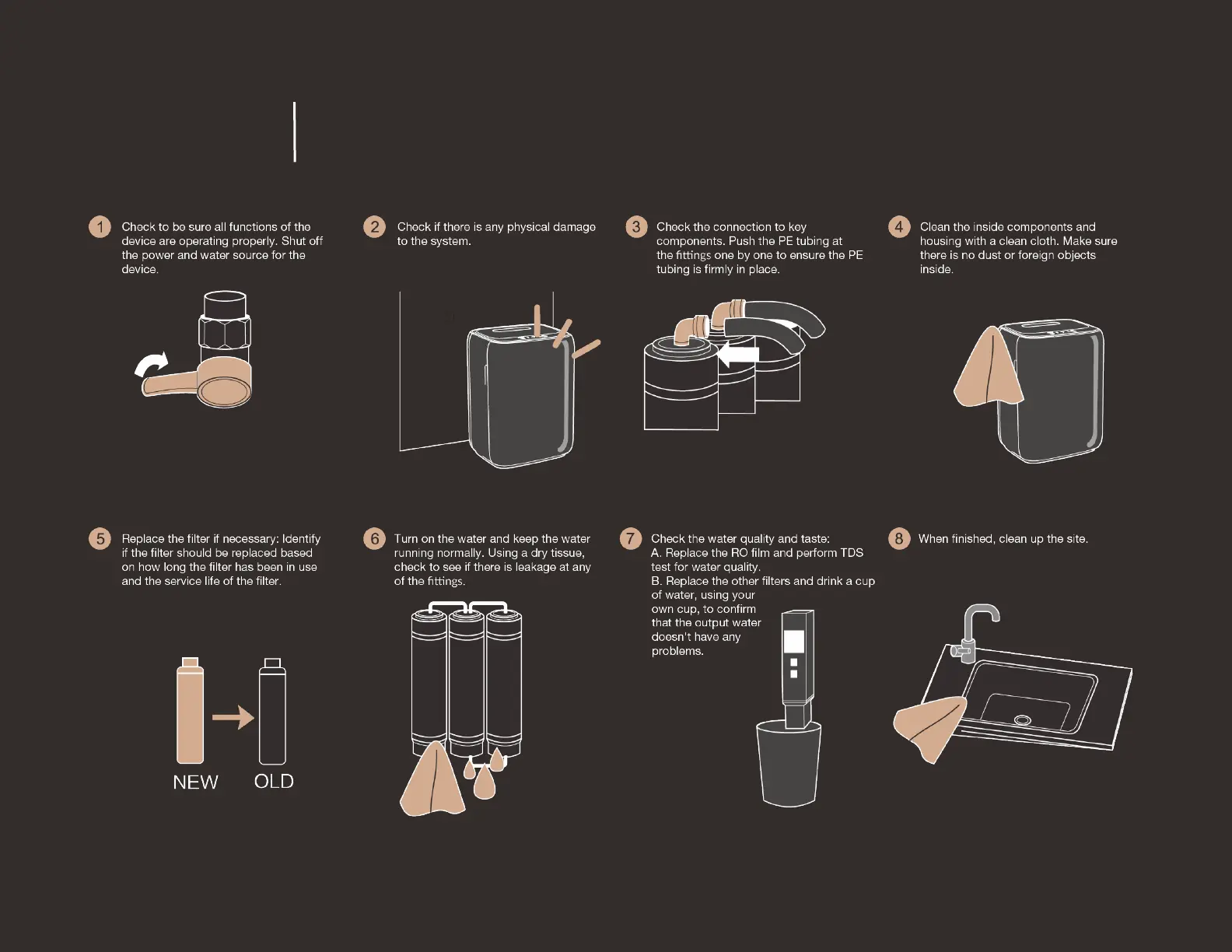 1 Check to be sure all functions of the device are operating properly. Shut off the power and water source for the device.

2 Check if there is any physical damage to the system.

3 Check the connection to key components. Push the PE tubing at the fittings one by one to ensure the PE tubing is firmly in place.

4 Clean the inside components and housing with a clean cloth. Make sure there is no dust or foreign objects inside.

5 Replace the filter if necessary: Identify if the filter should be replaced based on how long the filter has been in use and the service life of the filter.

NEW OLD

6 Turn on the water and keep the water running normally. Using a dry tissue, check to see if there is leakage at any of the fittings.

7 Check the water quality and taste:
A. Replace the RO film and perform TDS test for water quality.
B. Replace the other filters and drink a cup of water, using your own cup, to confirm that the output water doesn't have any problems.

8 When finished, clean up the site.