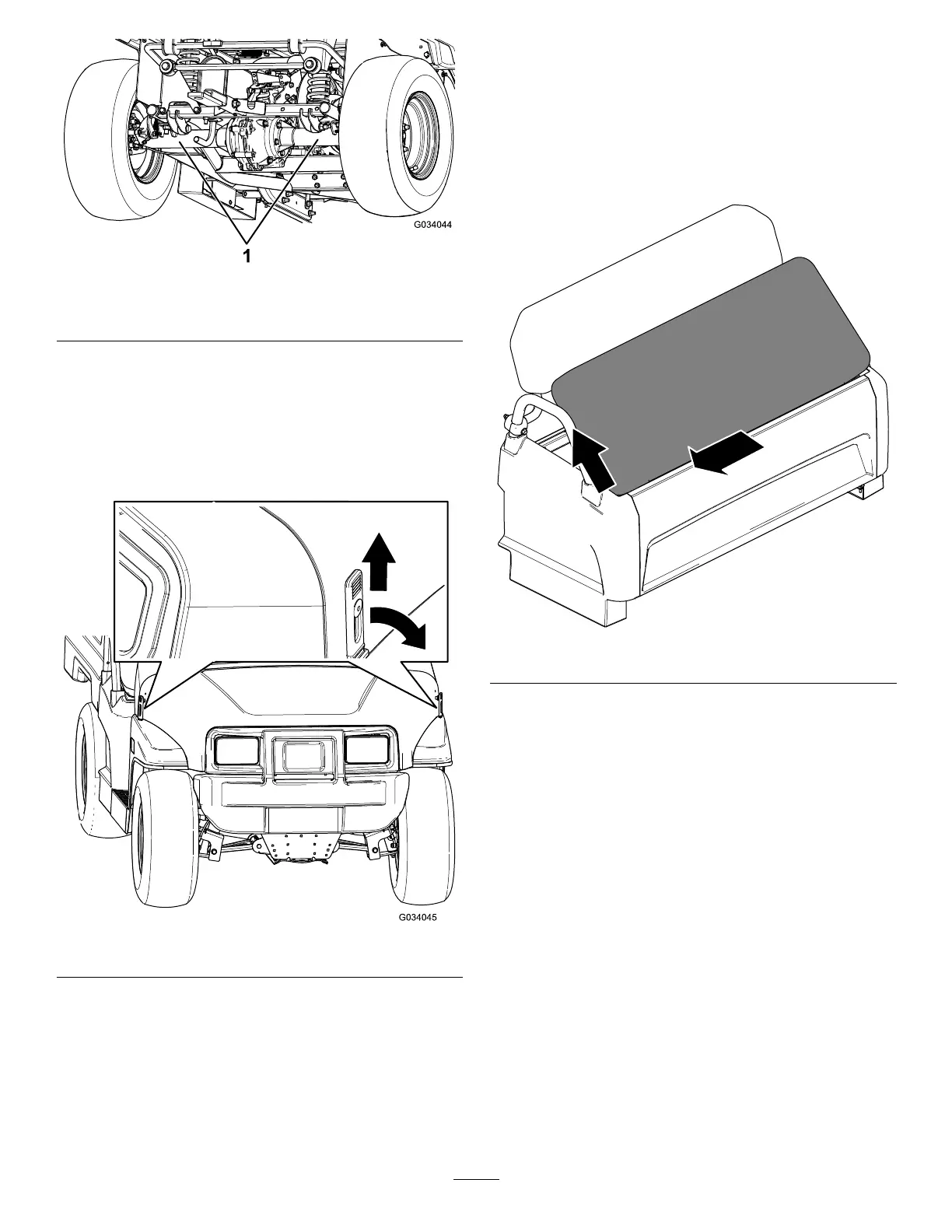 G034044

1

G034045