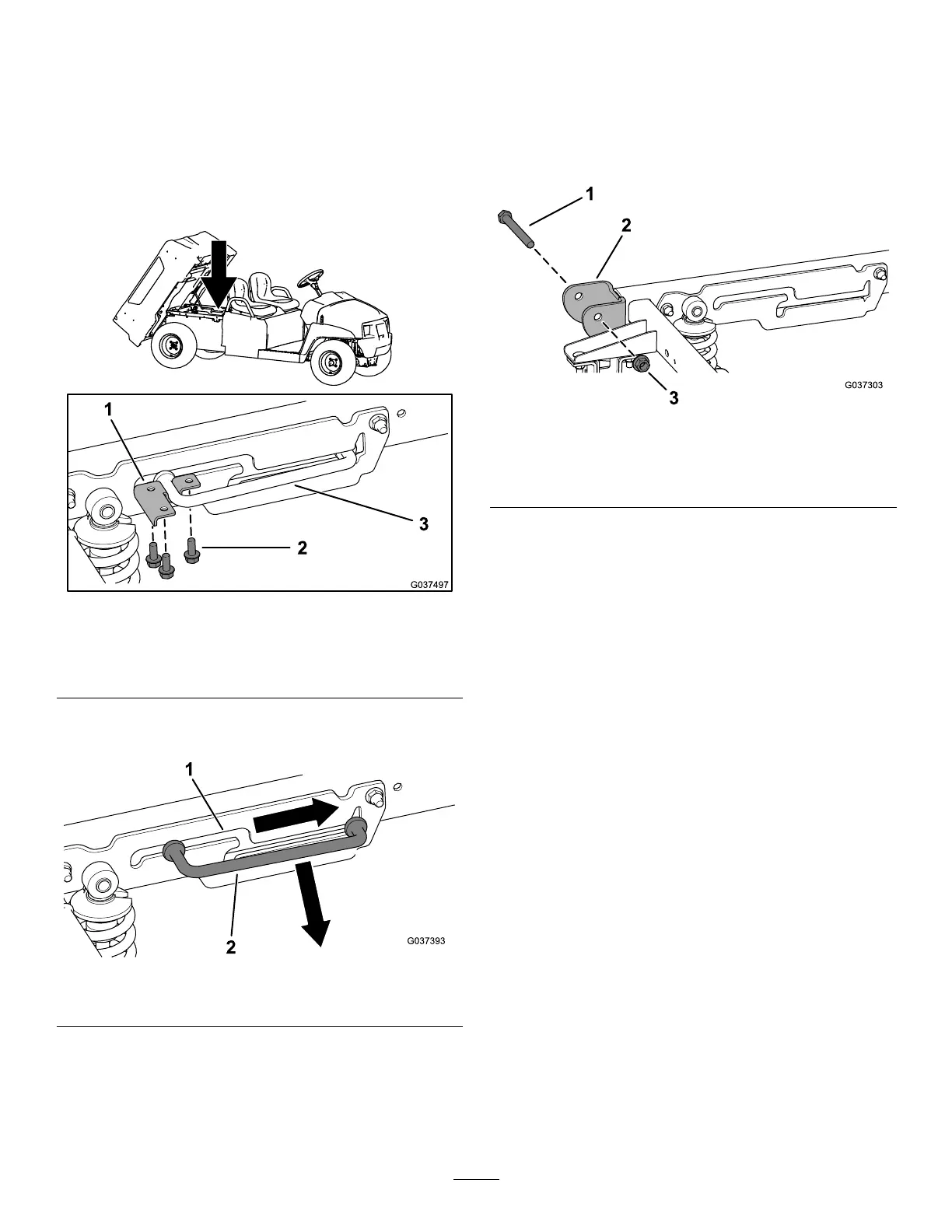 1

3

2

G037497

1

2

G037393

1

2

3

G037303