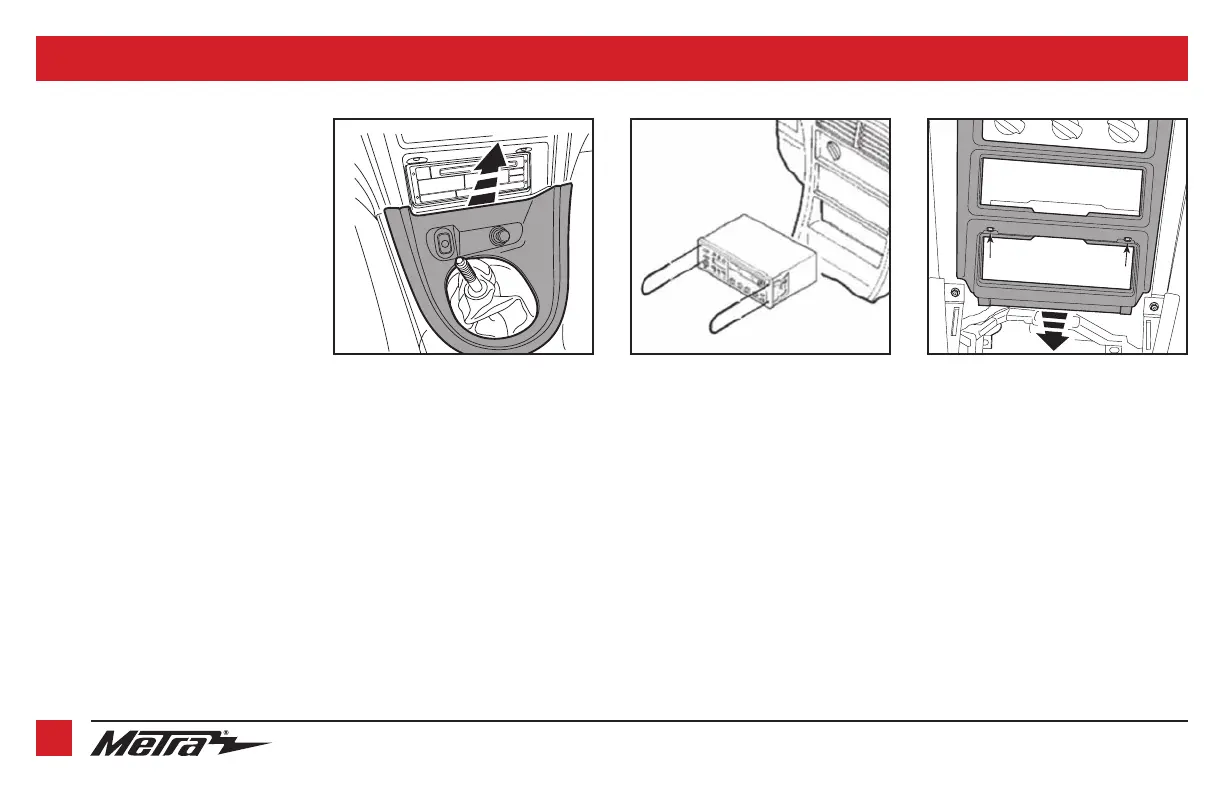 Metra®