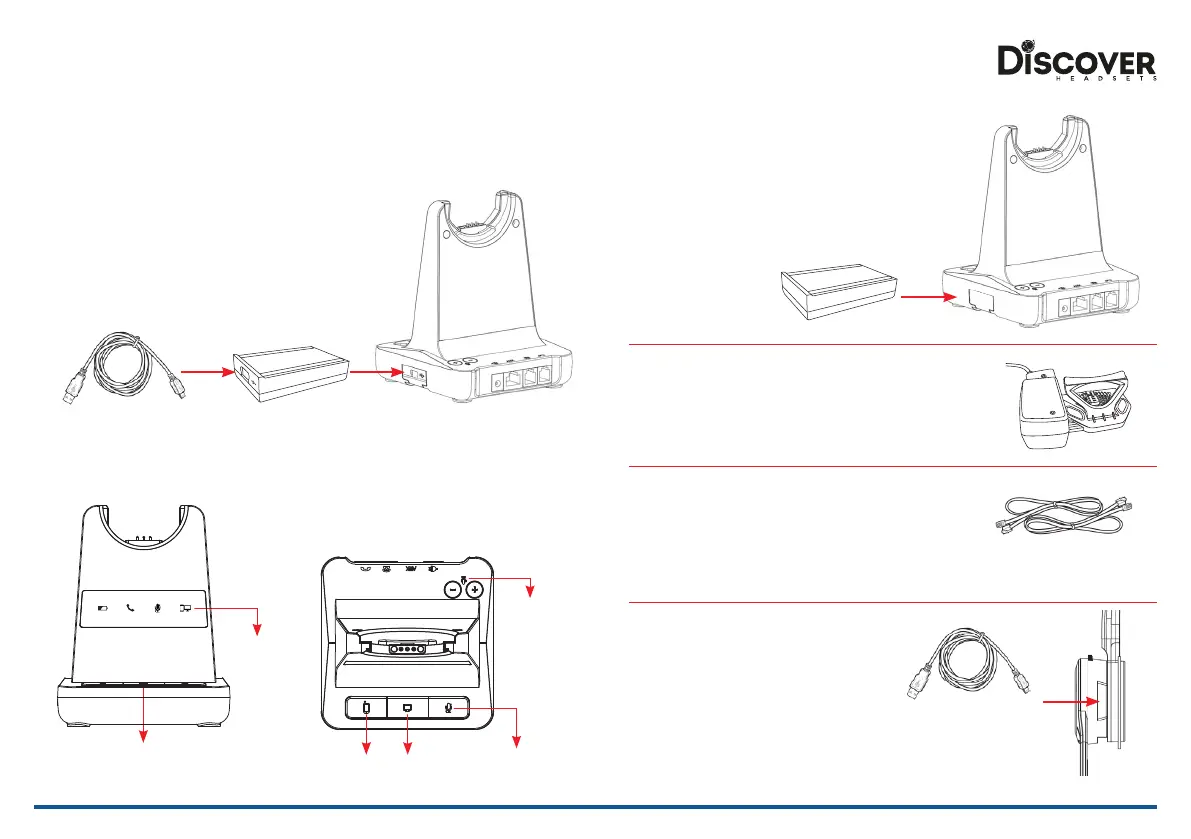 DISCOVER
HEADSETS