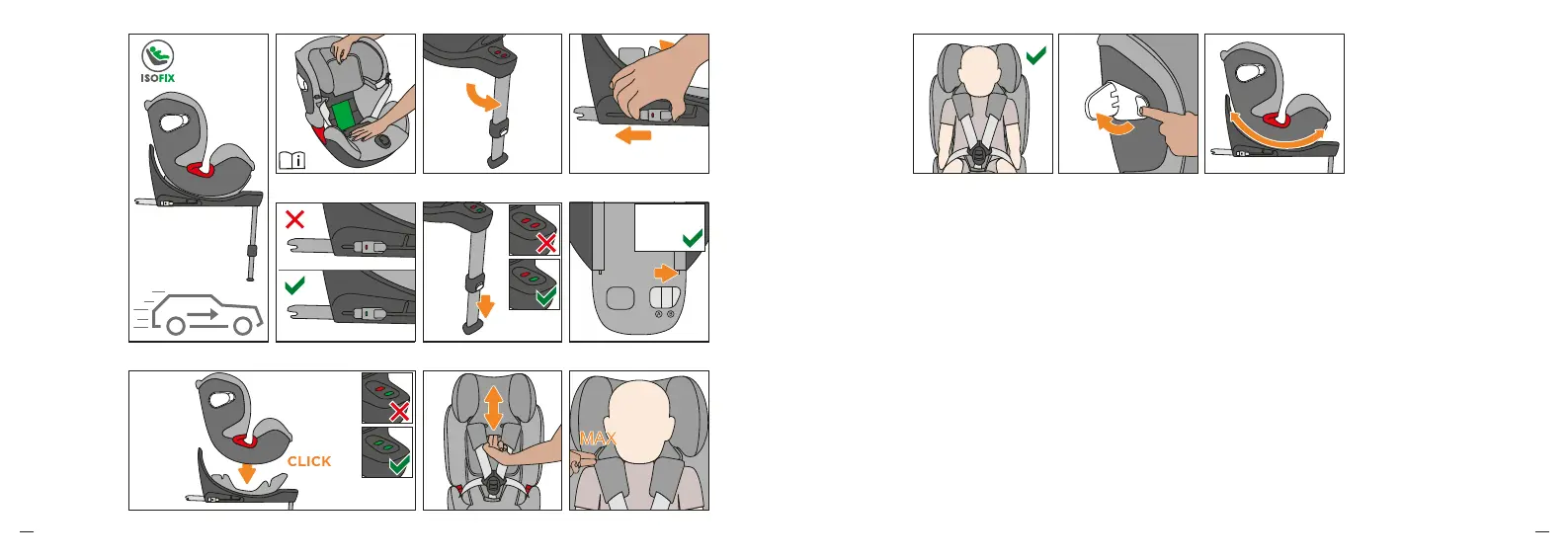 ISOFIX

CLICK

MAX