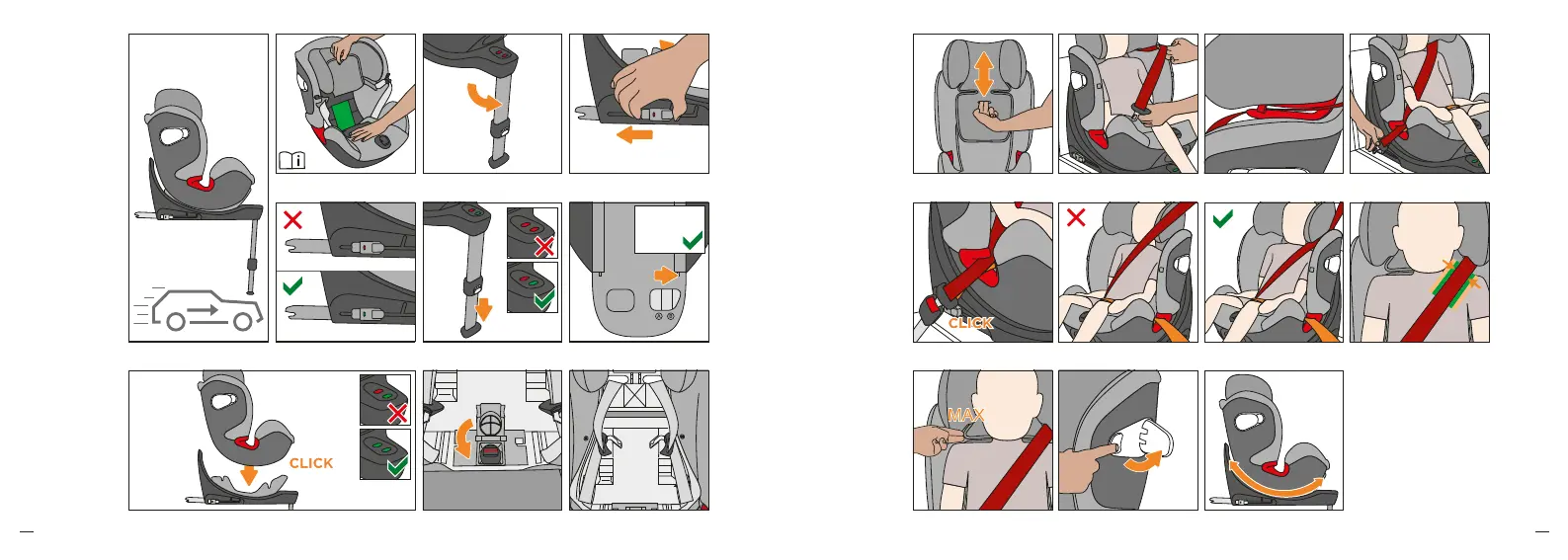 CLICK

CLICK

MAX