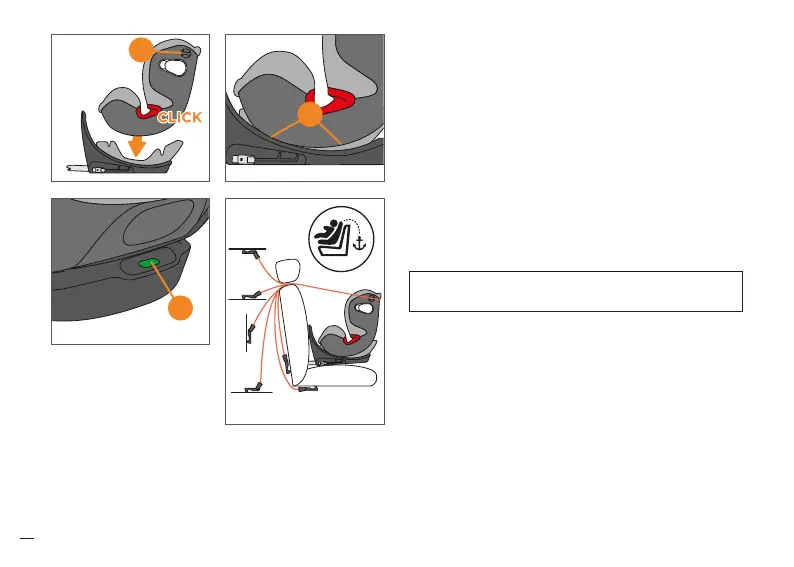 CLICK