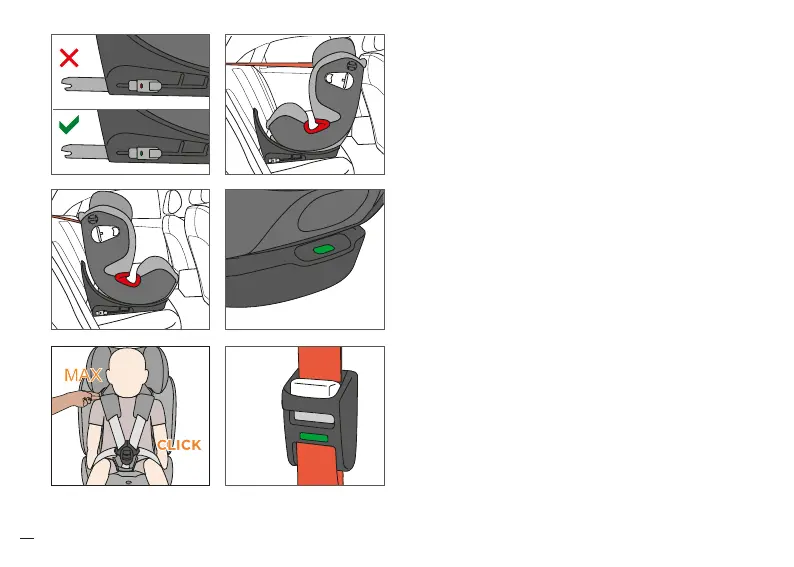 MAX

CLICK