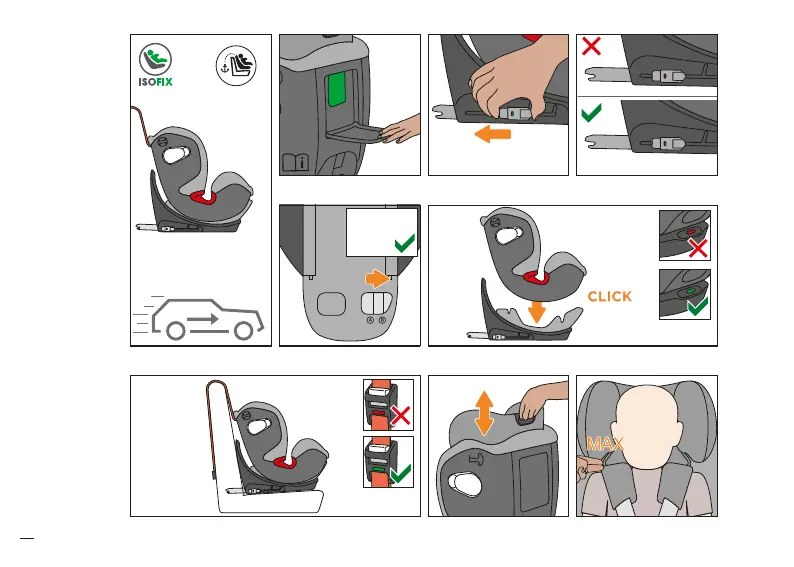 ISOFIX

i

A B

CLICK

MAX