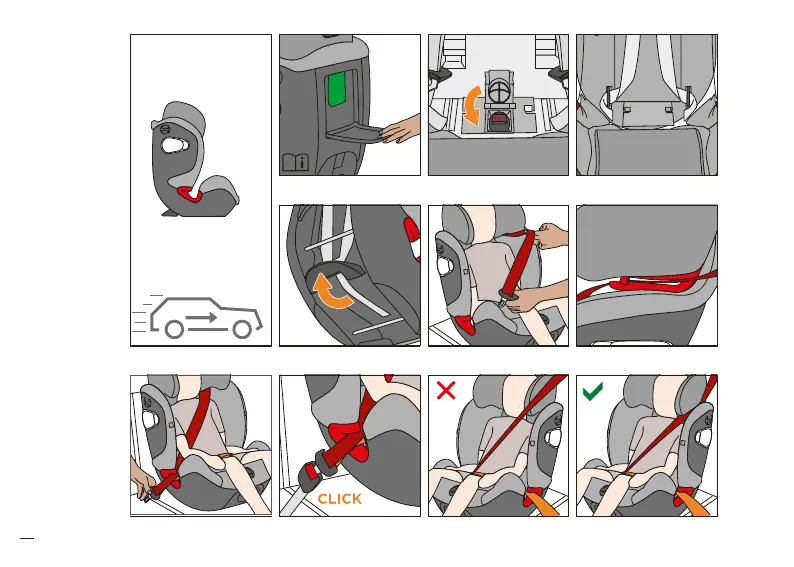 CLICK