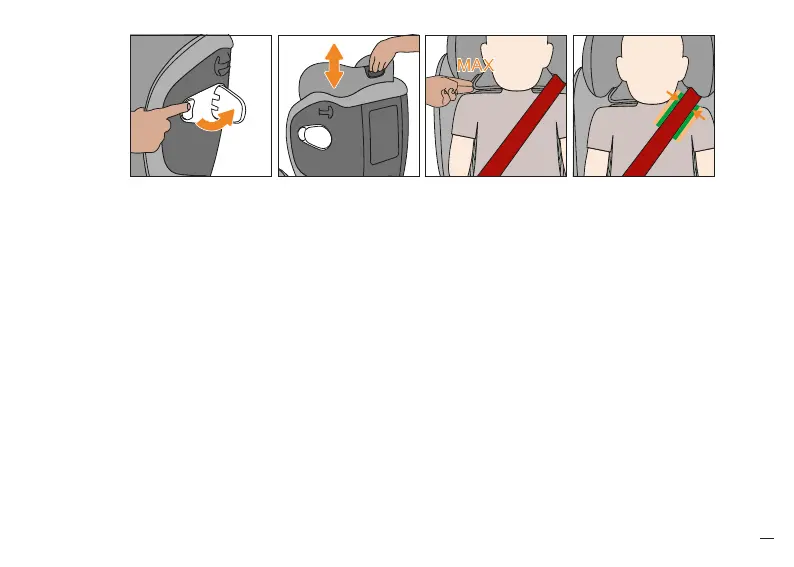 MAX