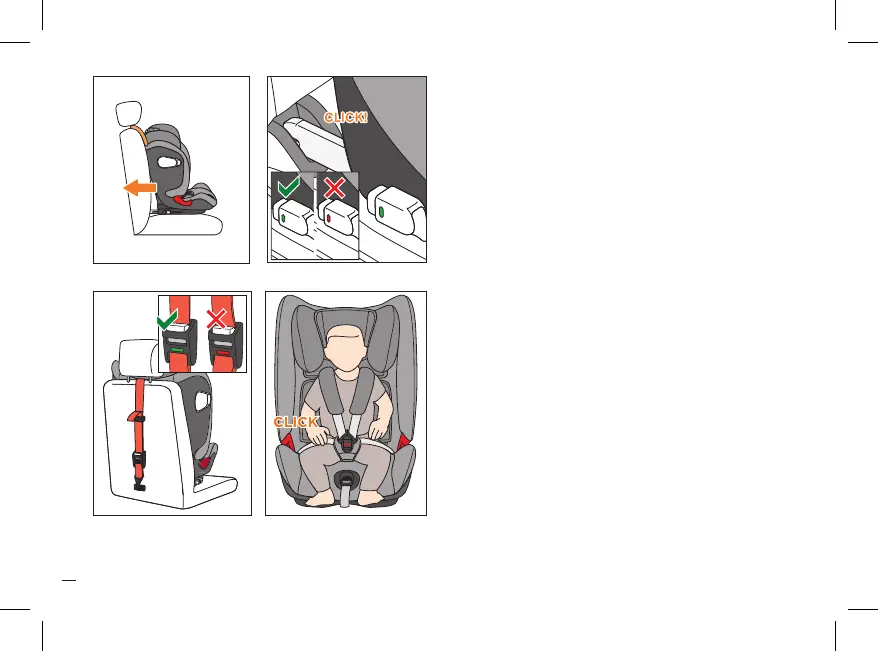 CLICK!

CLICK