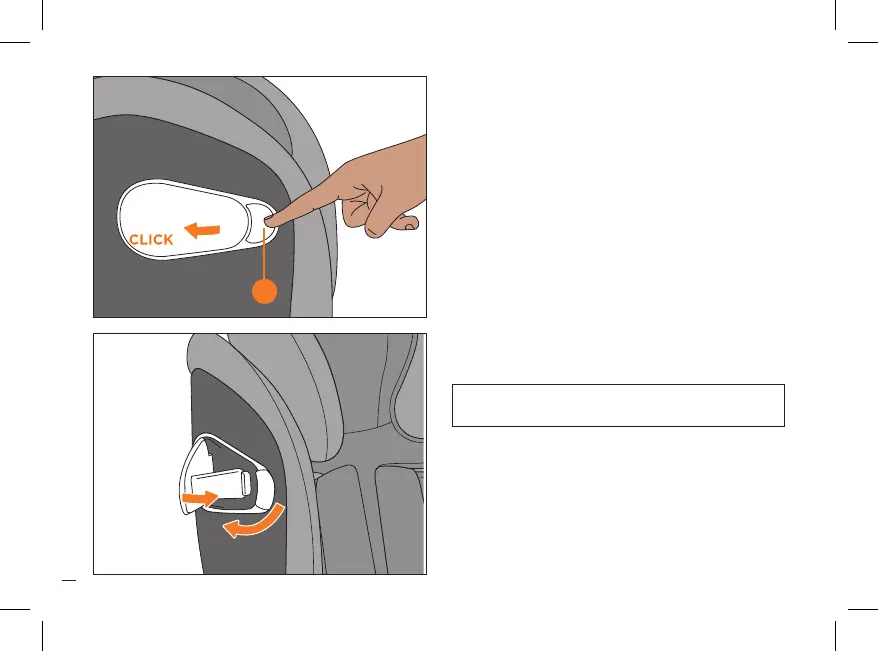 CLICK