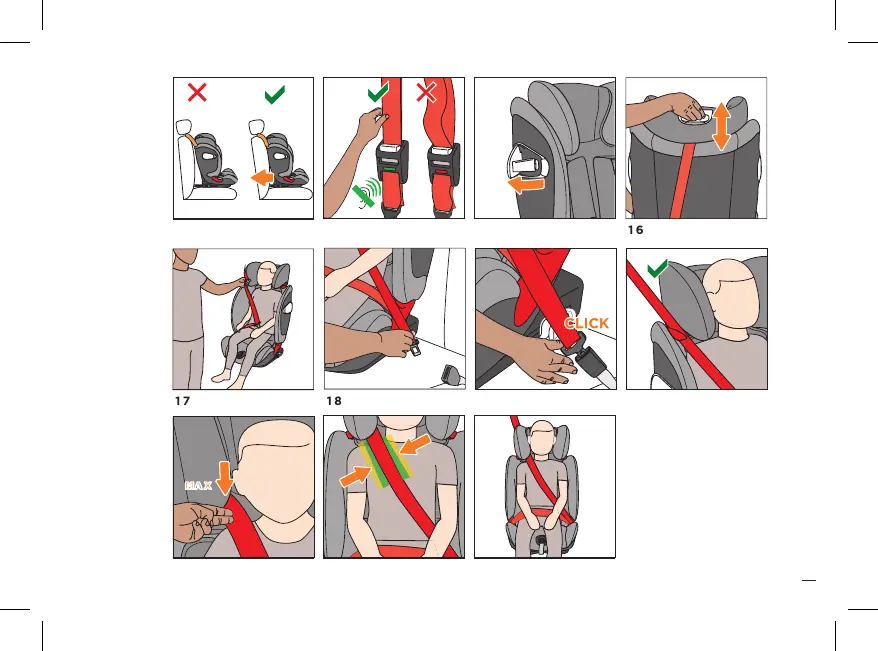 16

CLICK

17

18

MAX