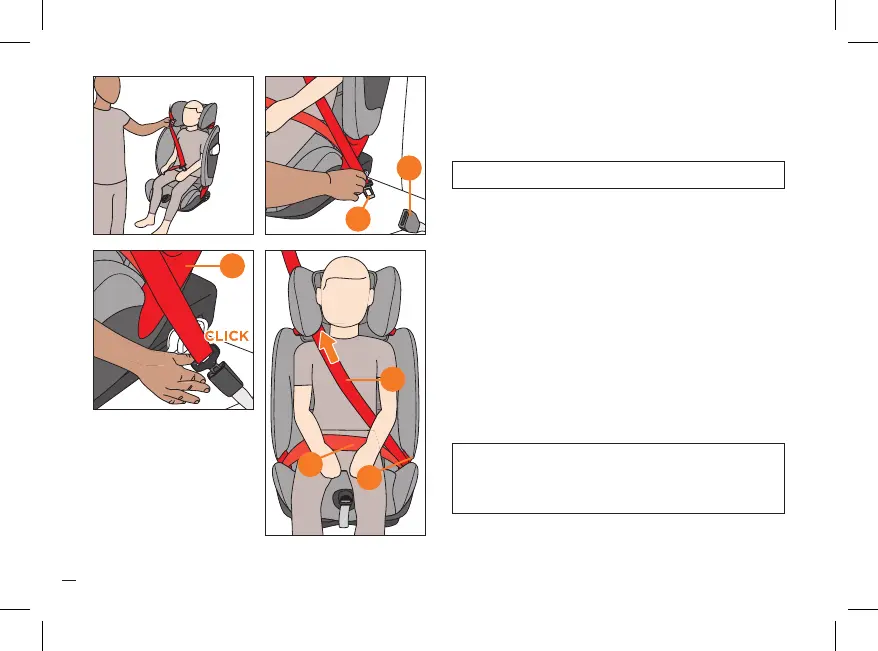 CLICK