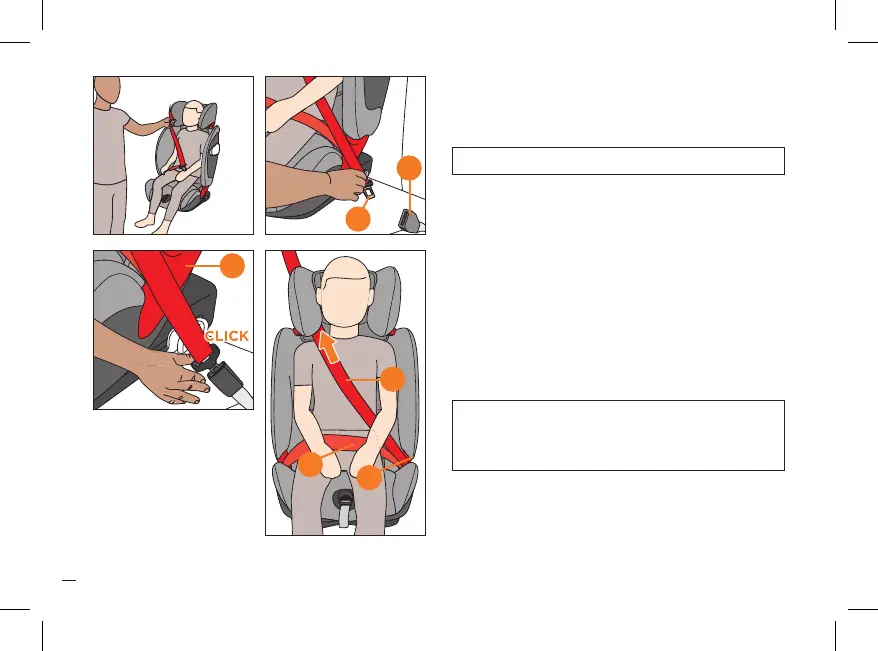 CLICK