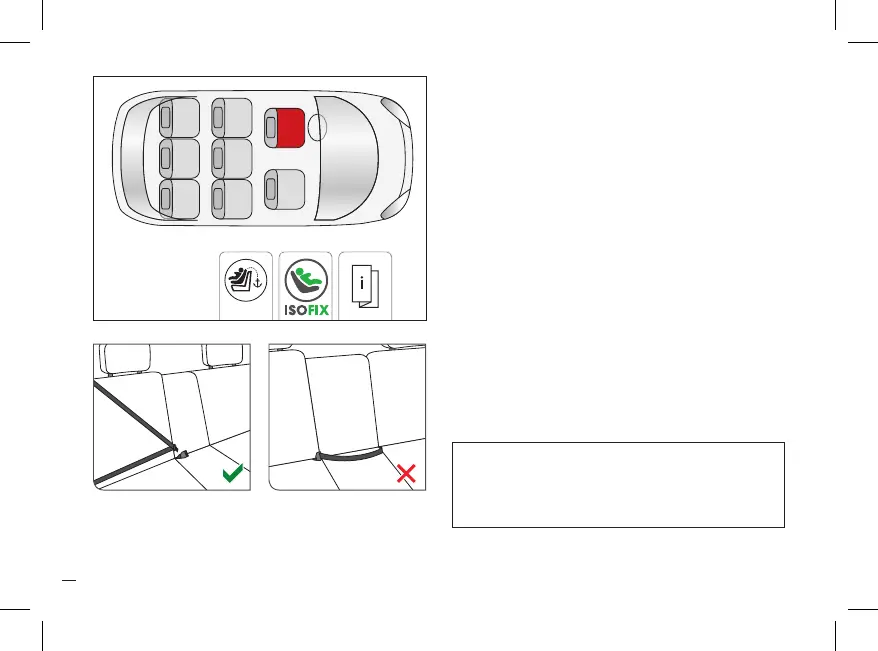 ISOFIX

i