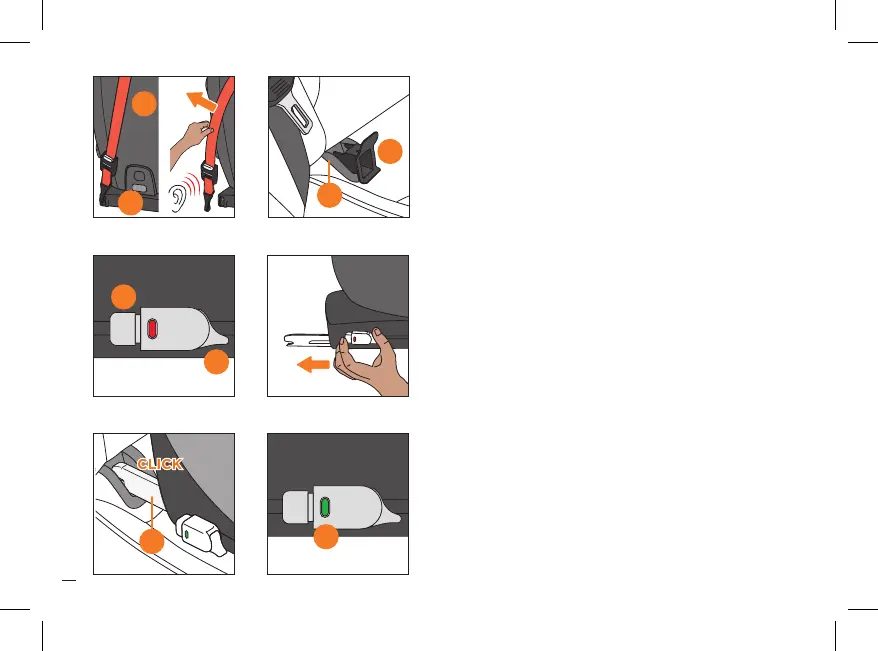 CLICK