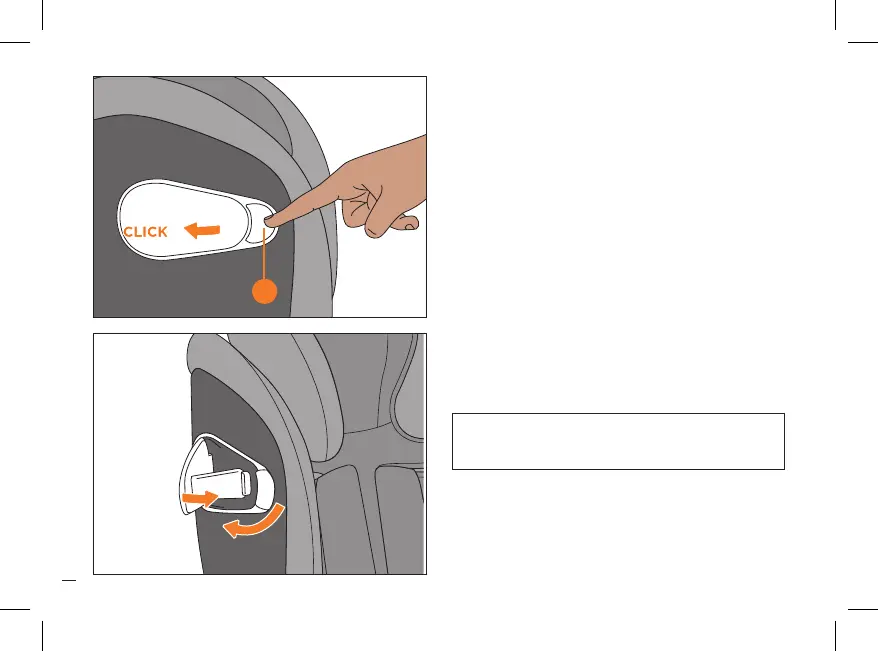 CLICK