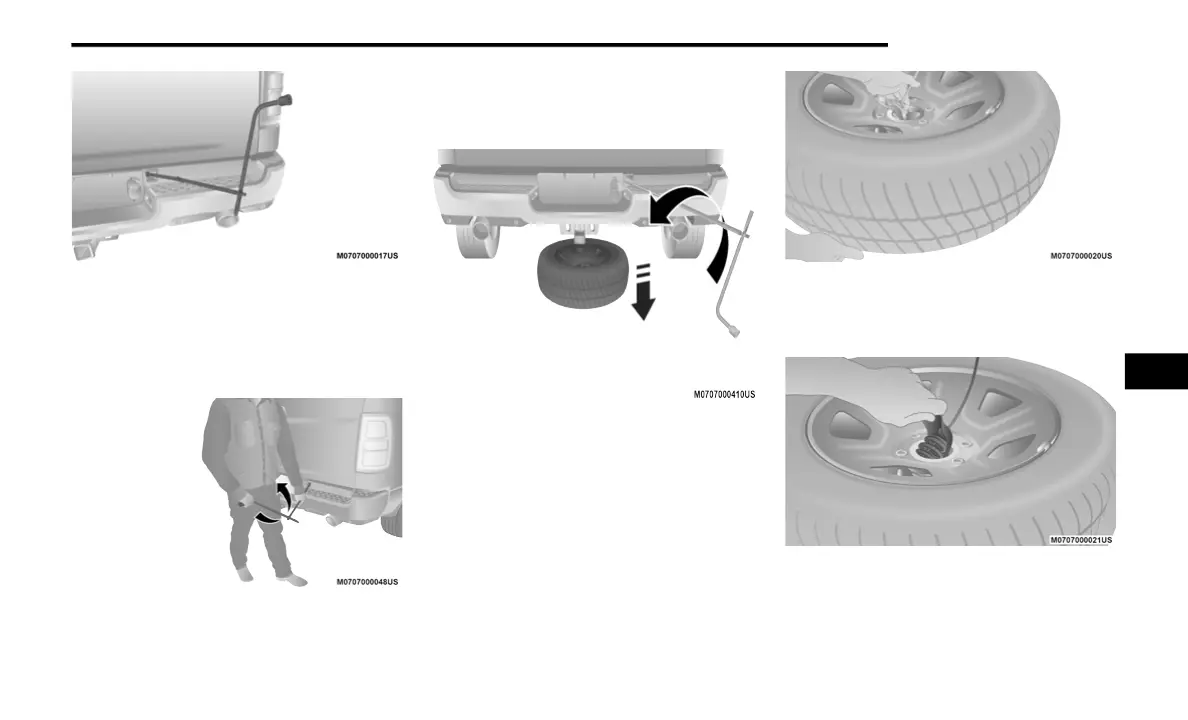 M0707000017US

M0707000048US

M0707000410US

M0707000020US

M0707000021US