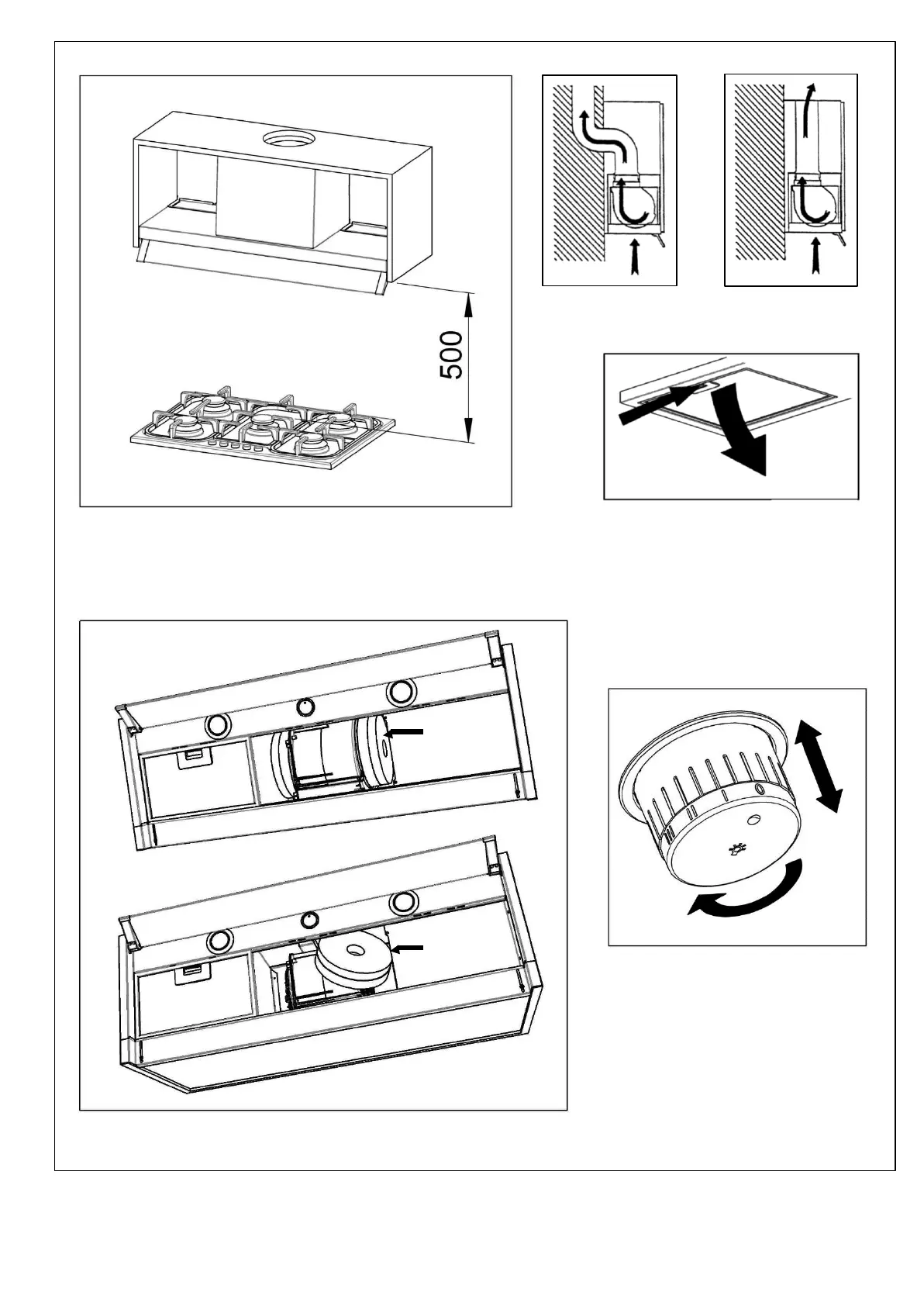 500