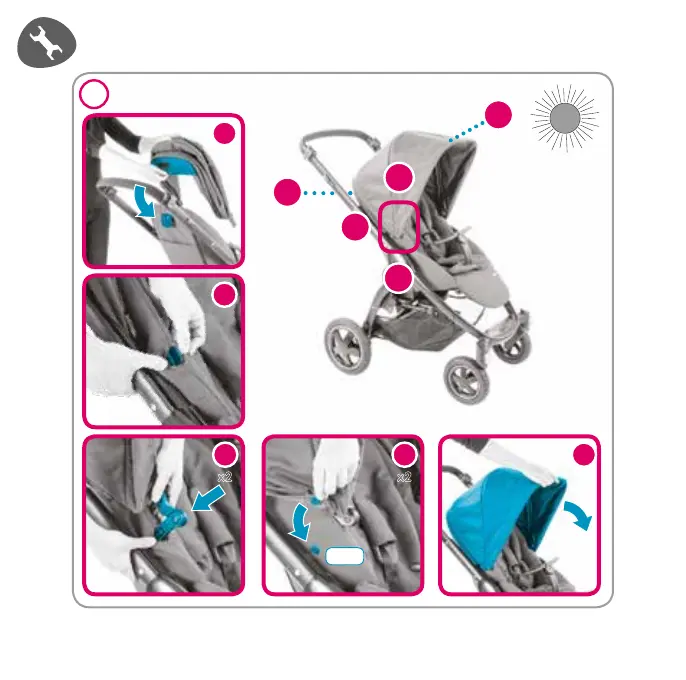 x2

x2