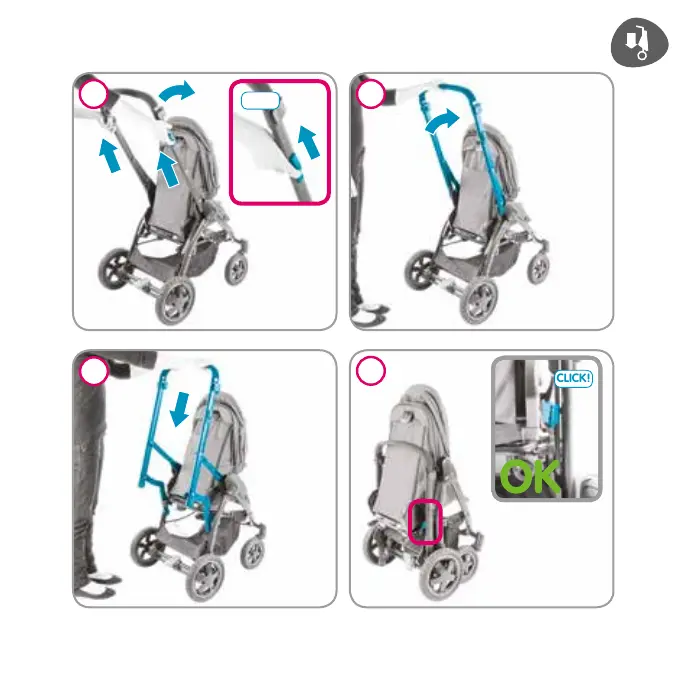 CLICK!

OK