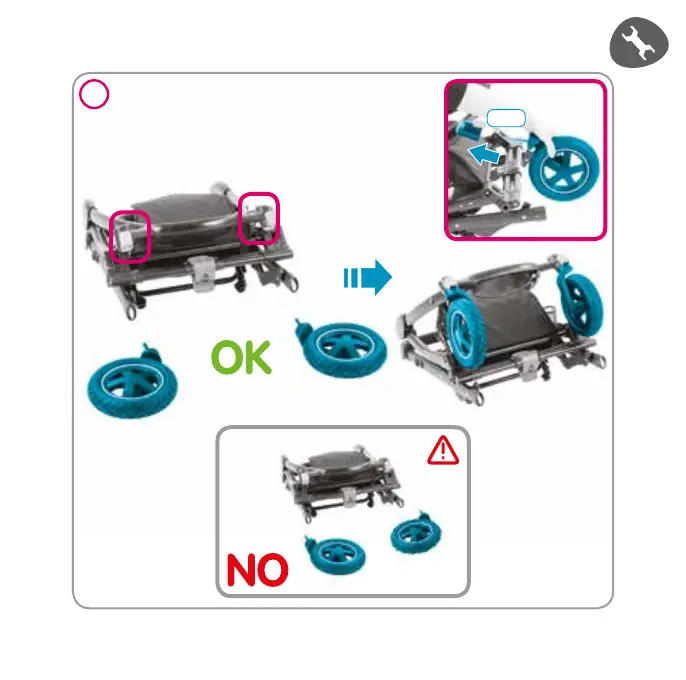 OK

NO